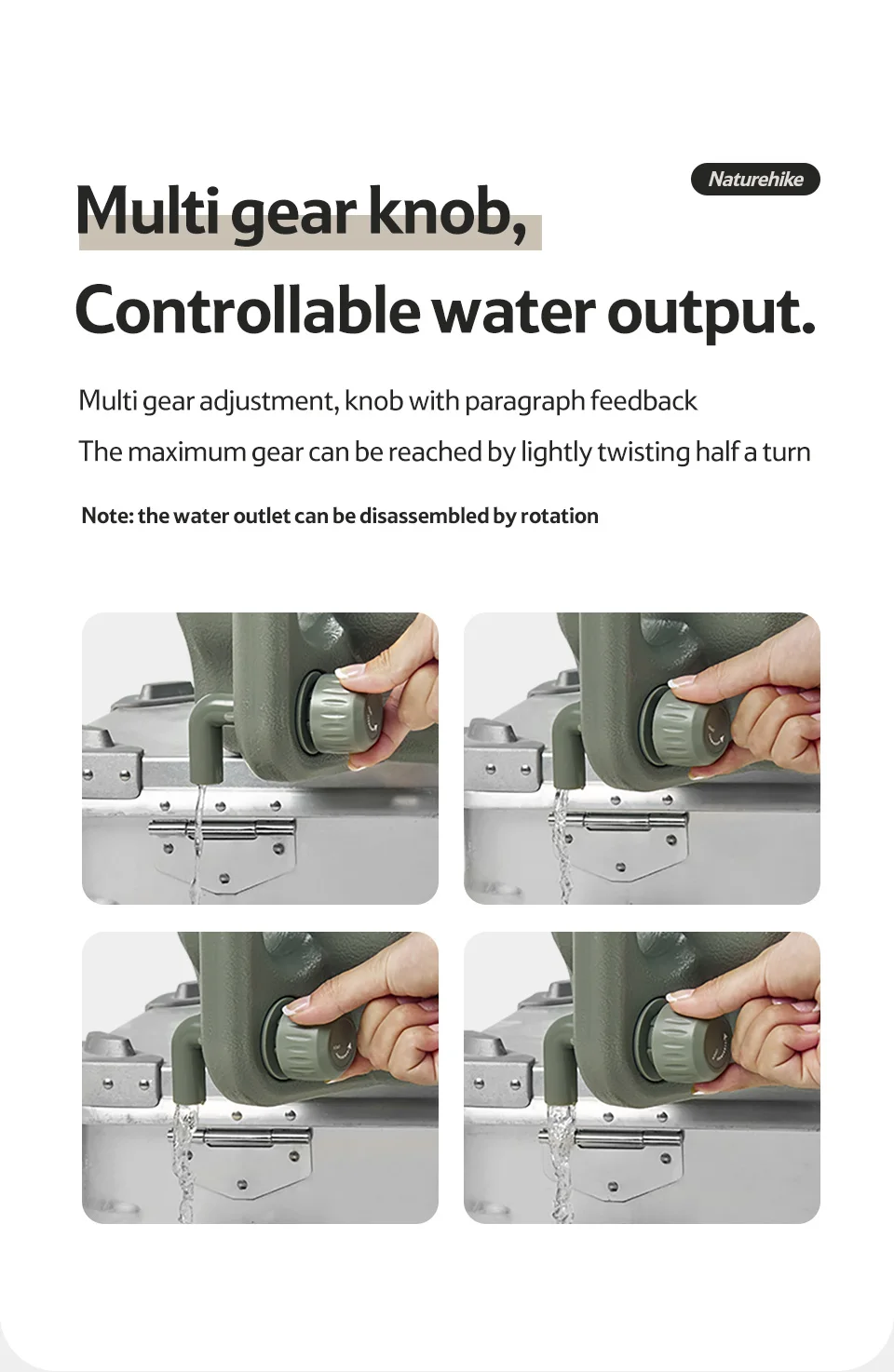 Naturehike

Multi gear knob,

Controllable water output.

Multi gear adjustment, knob with paragraph feedback

The maximum gear can be reached by lightly twisting half a turn

Note: the water outlet can be disassembled by rotation