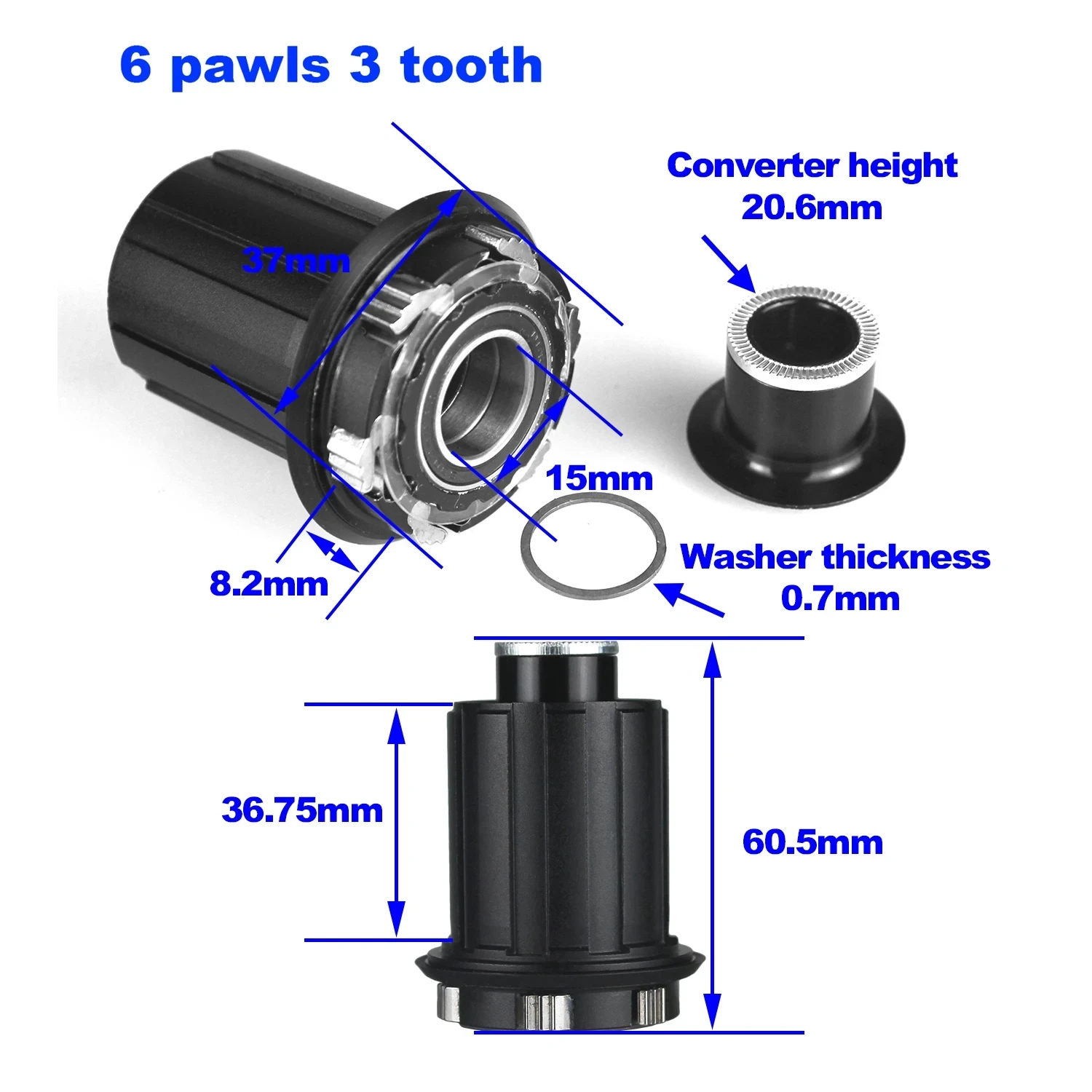 6 pawls 3 tooth

Converter height
20.6mm

37mm

15mm

8.2mm

Washer thickness
0.7mm

36.75mm

60.5mm