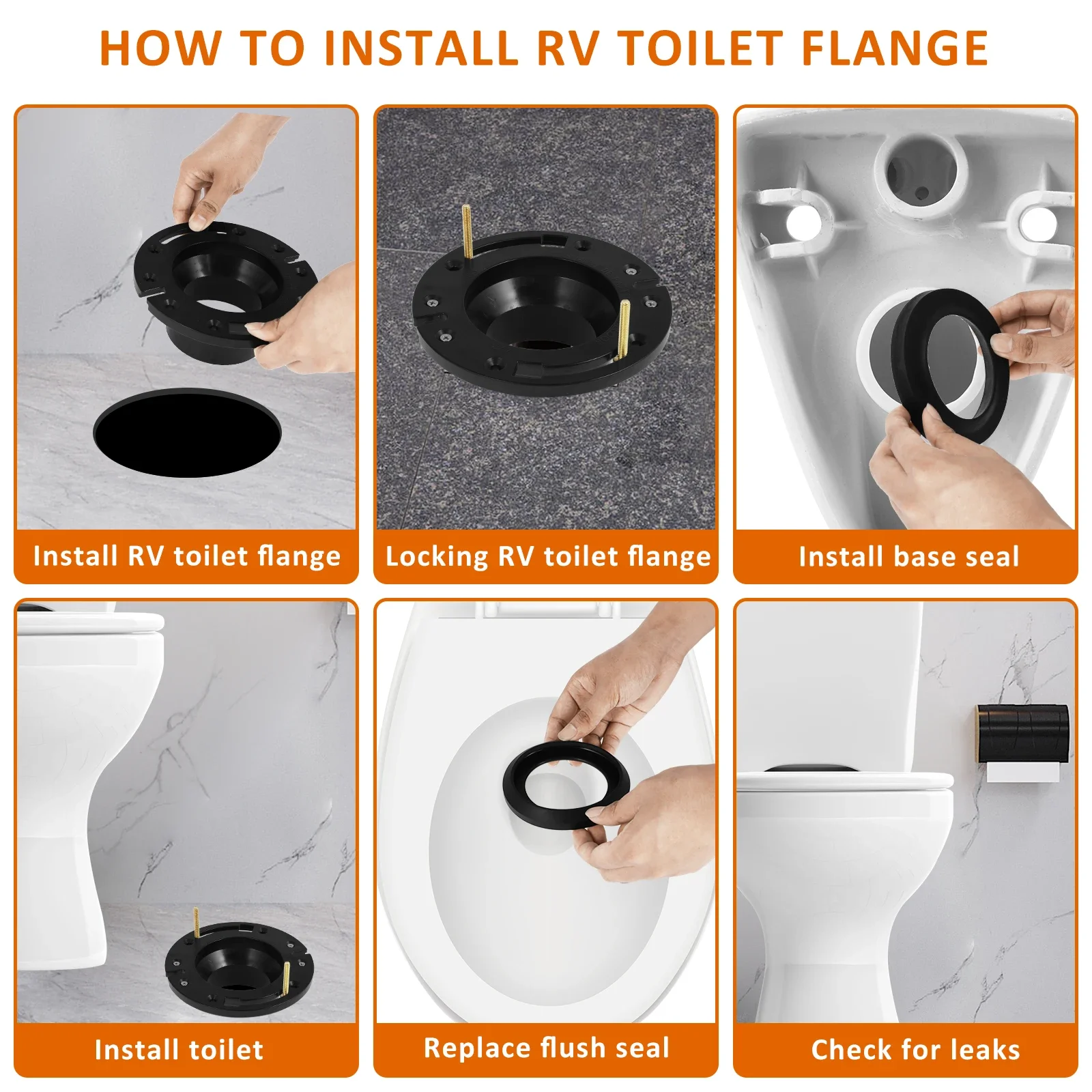 HOW TO INSTALL RV TOILET FLANGE

Install RV toilet flange

Locking RV toilet flange

Install base seal

Install toilet

Replace flush seal

Check for leaks