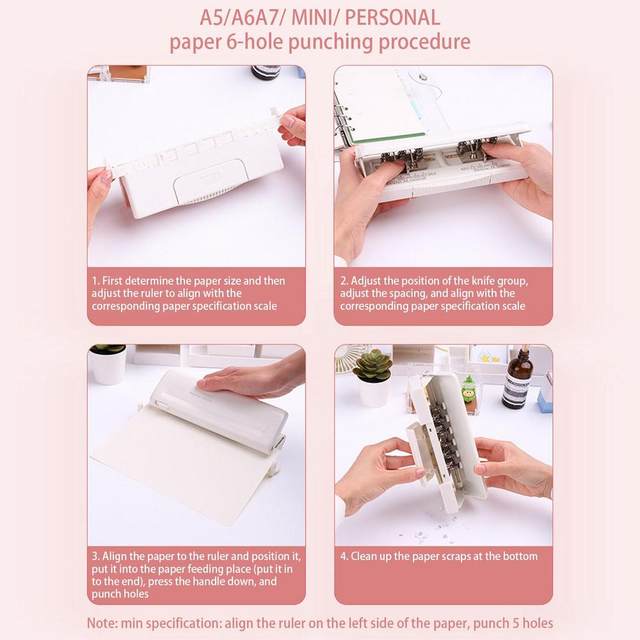 A5/A6A7/ MINI/ PERSONAL
paper 6-hole punching procedure

1. First determine the paper size and then adjust the ruler to align with the corresponding paper specification scale

2. Adjust the position of the knife group, adjust the spacing, and align with the corresponding paper specification scale

3. Align the paper to the ruler and position it, put it into the paper feeding place (put it in to the end), press the handle down, and punch holes

4. Clean up the paper scraps at the bottom

Note: min specification: align the ruler on the left side of the paper, punch 5 holes