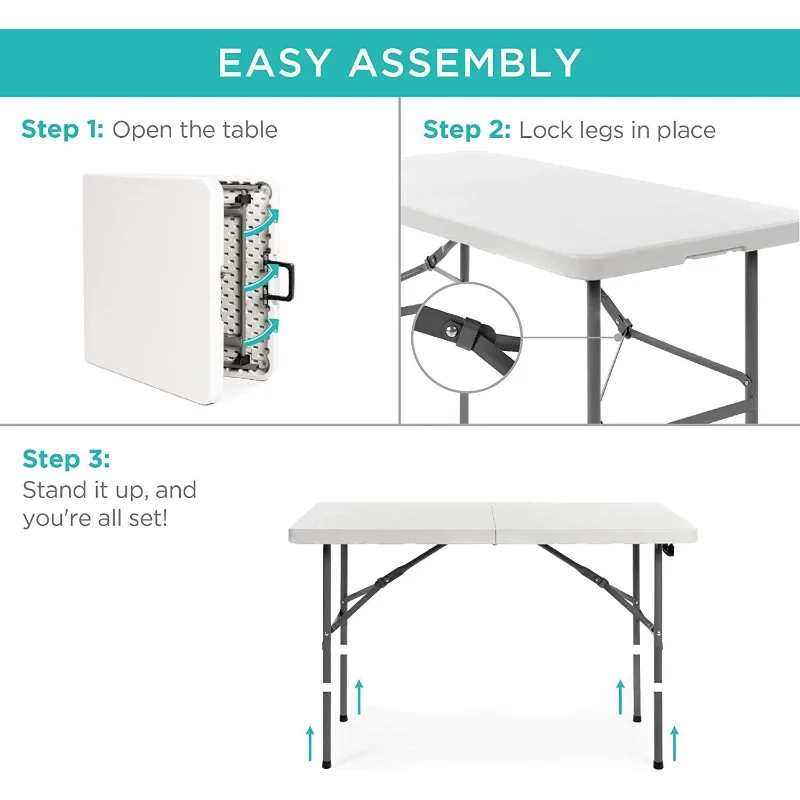 EASY ASSEMBLY

Step 1: Open the table

Step 2: Lock legs in place

Step 3:
Stand it up, and you're all set!