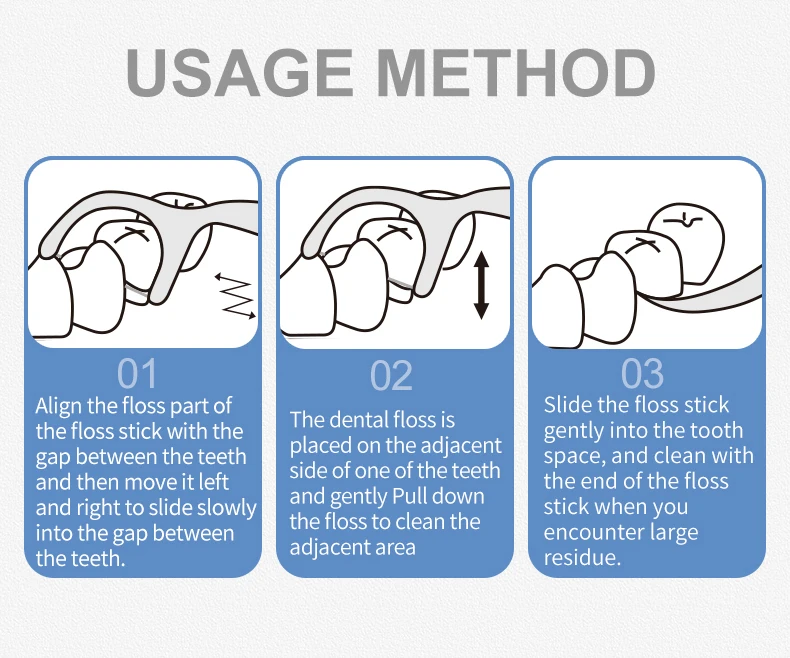 USAGE METHOD

01
Align the floss part of the floss stick with the gap between the teeth and then move it left and right to slide slowly into the gap between the teeth.

02
The dental floss is placed on the adjacent side of one of the teeth and gently Pull down the floss to clean the adjacent area

03
Slide the floss stick gently into the tooth space, and clean with the end of the floss stick when you encounter large residue.