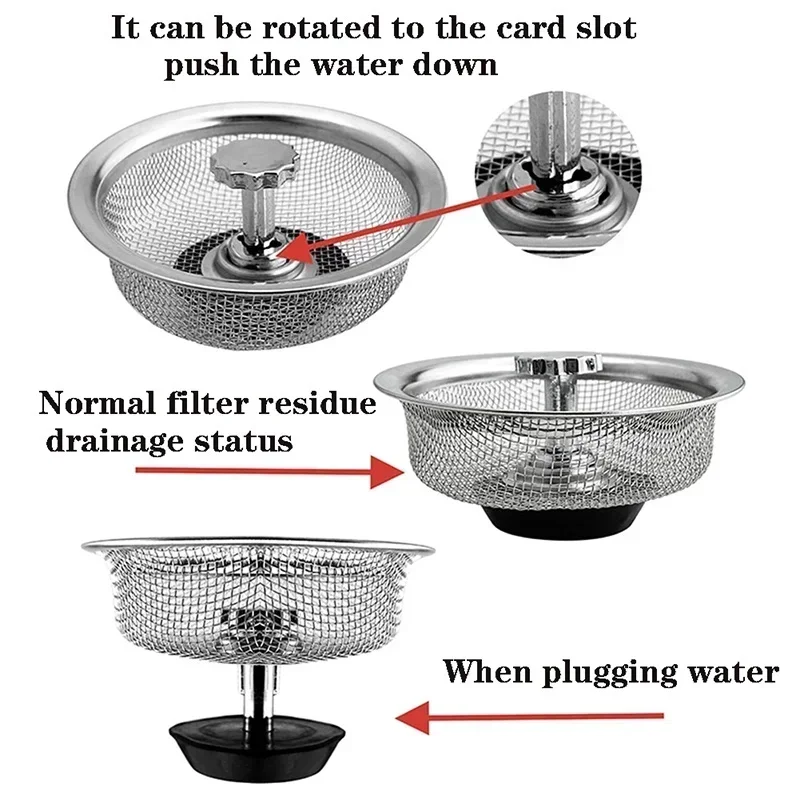 It can be rotated to the card slot
push the water down

Normal filter residue drainage status

When plugging water