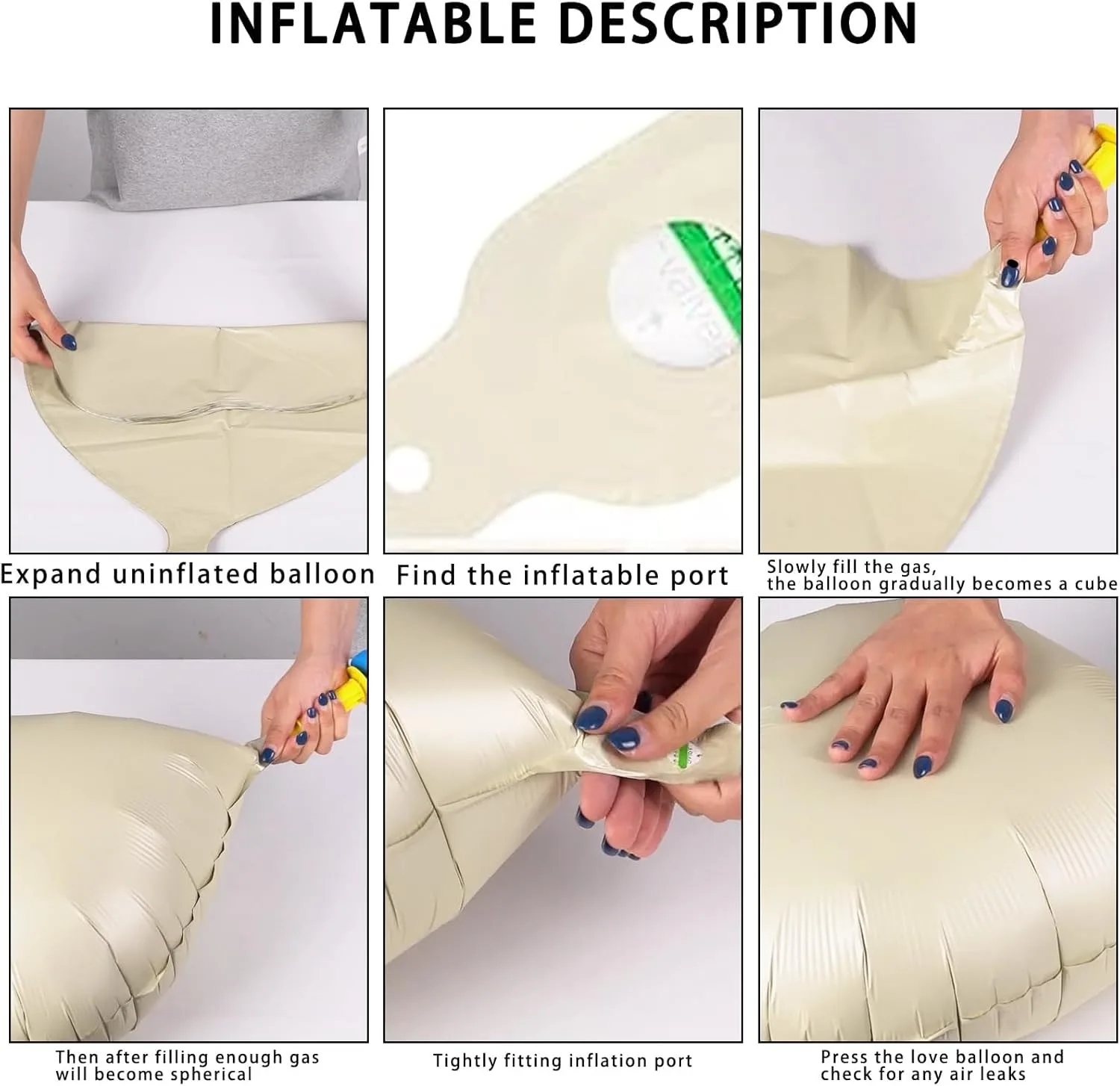 INFLATABLE DESCRIPTION

valve

Expand uninflated balloon

Find the inflatable port

Slowly fill the gas,
the balloon gradually becomes a cube

Then after filling enough gas
will become spherical

Tightly fitting inflation port

Press the love balloon and
check for any air leaks