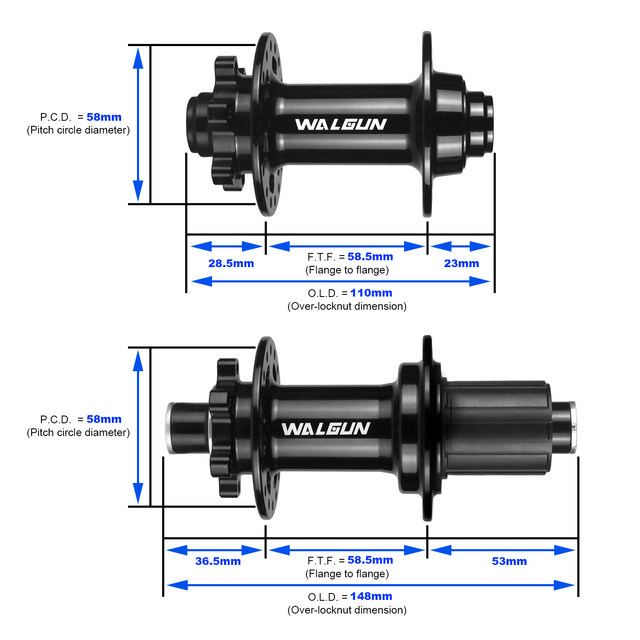 P.C.D. = 58mm
(Pitch circle diameter)

WALGUN

28.5mm

F.T.F. = 58.5mm
(Flange to flange)

23mm

O.L.D. = 110mm
(Over-locknut dimension)

P.C.D. = 58mm
(Pitch circle diameter)

WALGUN

36.5mm

F.T.F. = 58.5mm
(Flange to flange)

53mm

O.L.D. = 148mm
(Over-locknut dimension)