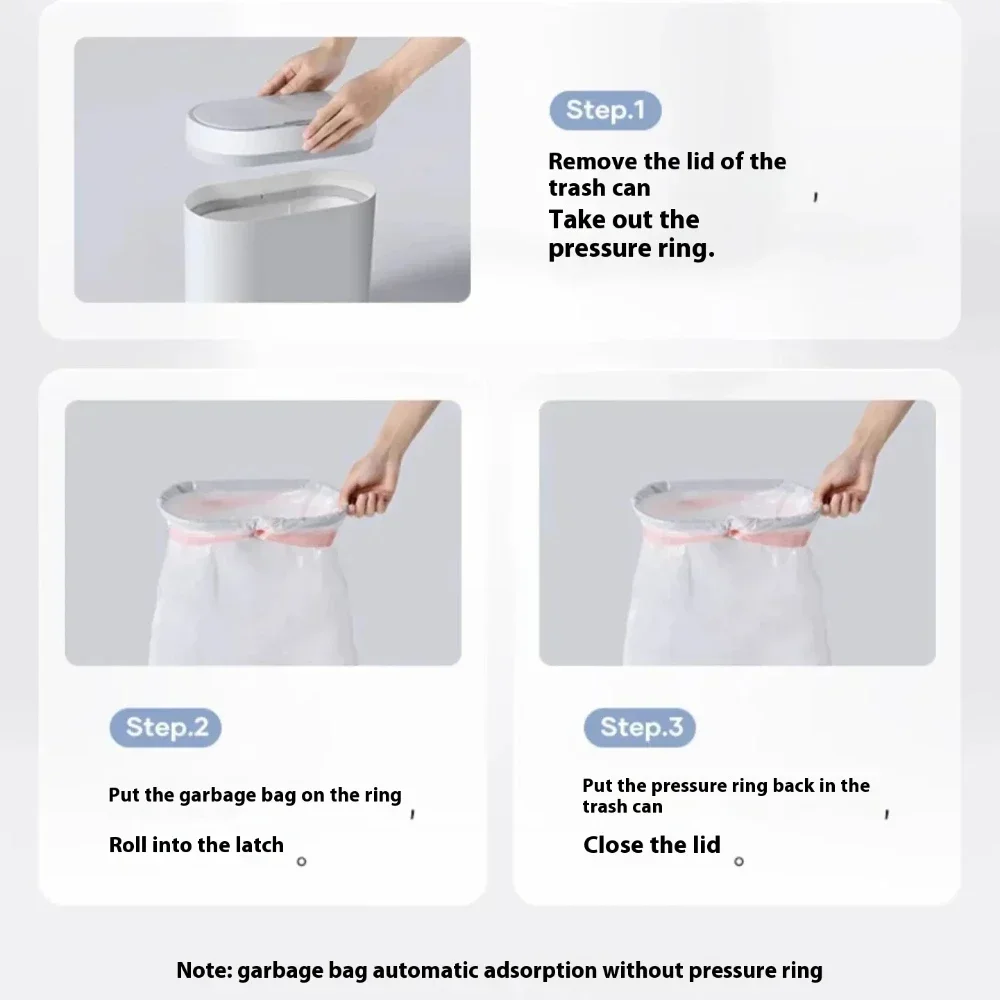 Step.1

Remove the lid of the trash can ,

Take out the pressure ring.

Step.2

Put the garbage bag on the ring ,

Roll into the latch 。

Step.3

Put the pressure ring back in the trash can ,

Close the lid 。

Note: garbage bag automatic adsorption without pressure ring