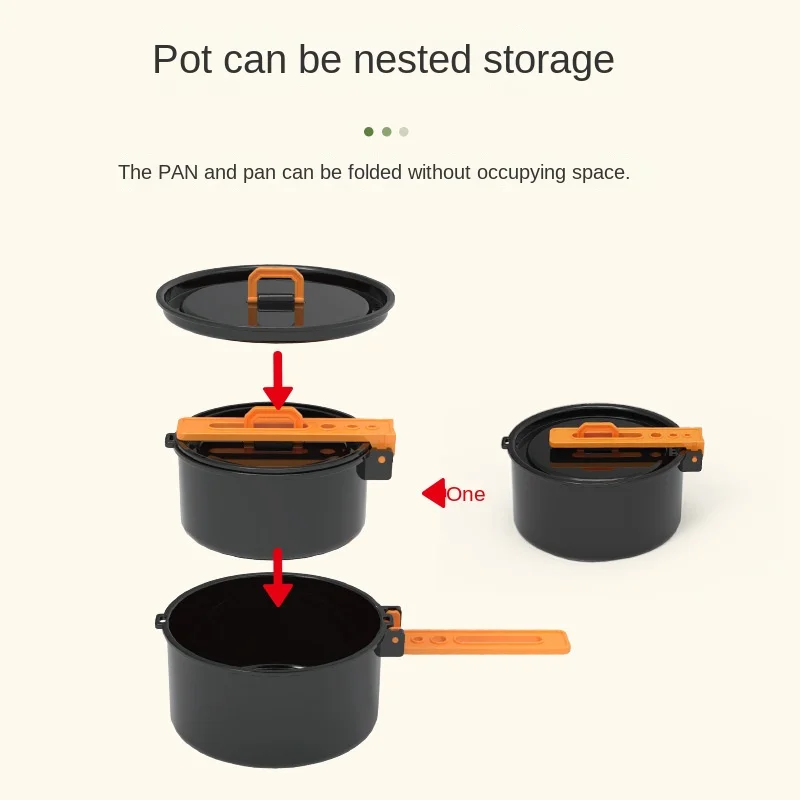 Pot can be nested storage

The PAN and pan can be folded without occupying space.

One