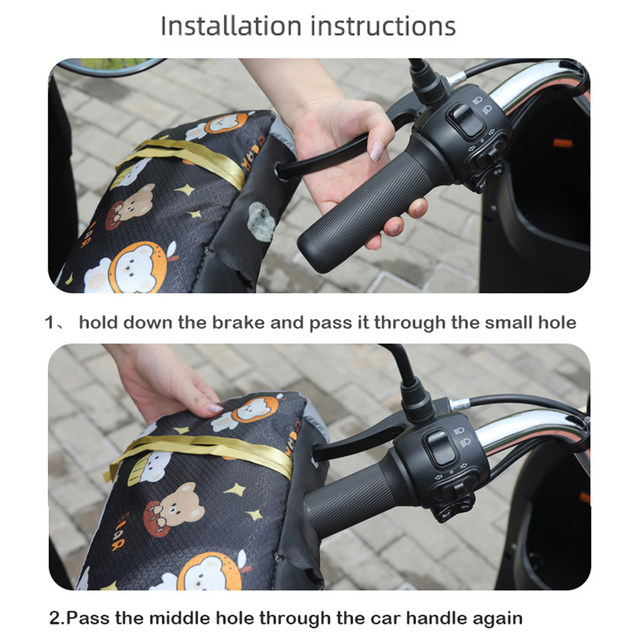 Installation instructions

1、 hold down the brake and pass it through the small hole

2.Pass the middle hole through the car handle again