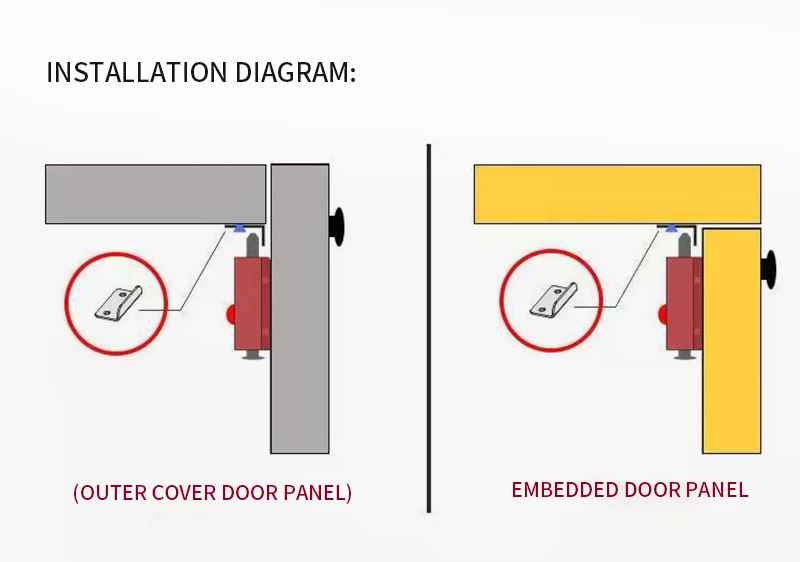 INSTALLATION DIAGRAM:

(OUTER COVER DOOR PANEL)

EMBEDDED DOOR PANEL