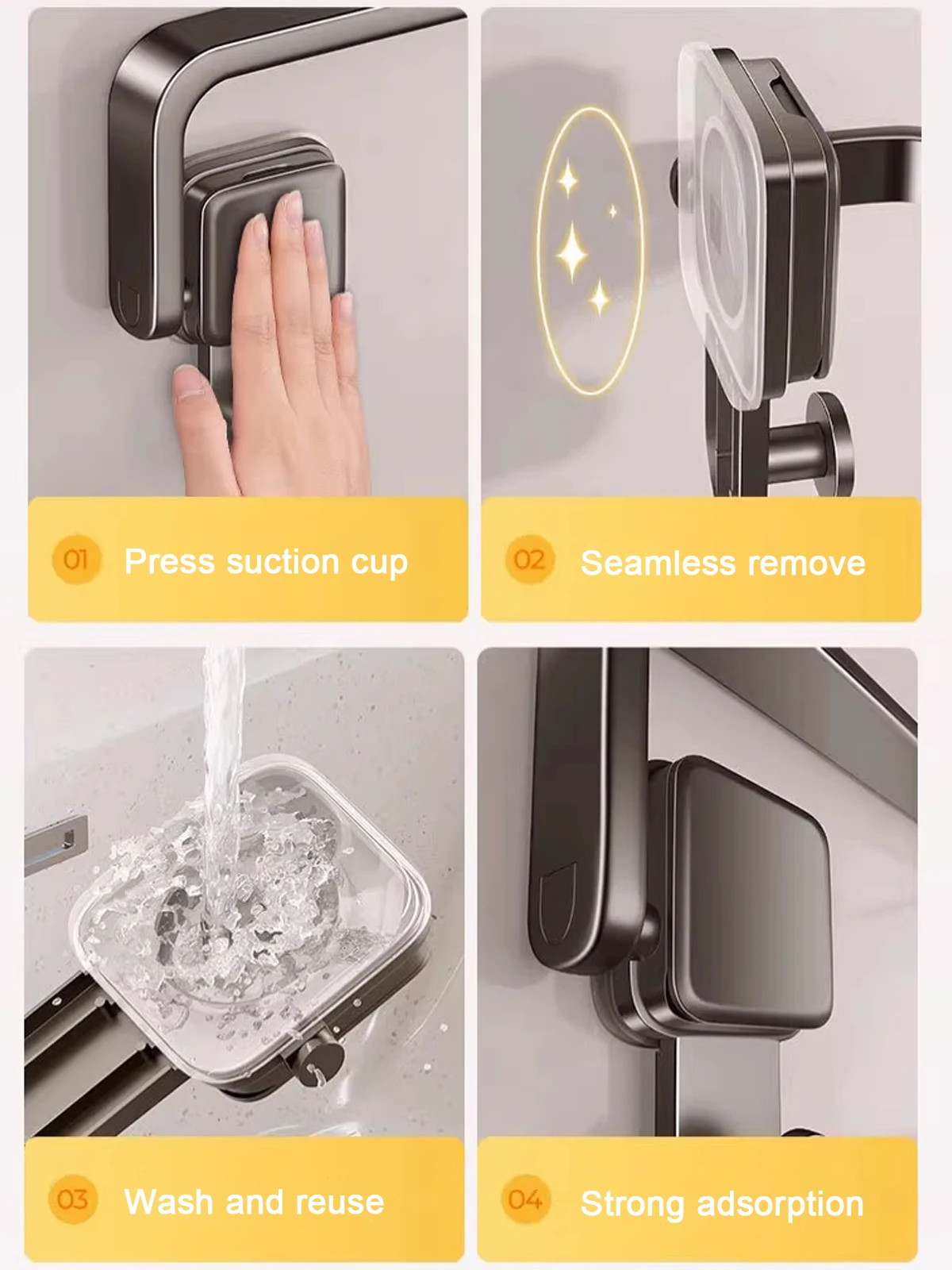 01 Press suction cup

02 Seamless remove

03 Wash and reuse

04 Strong adsorption