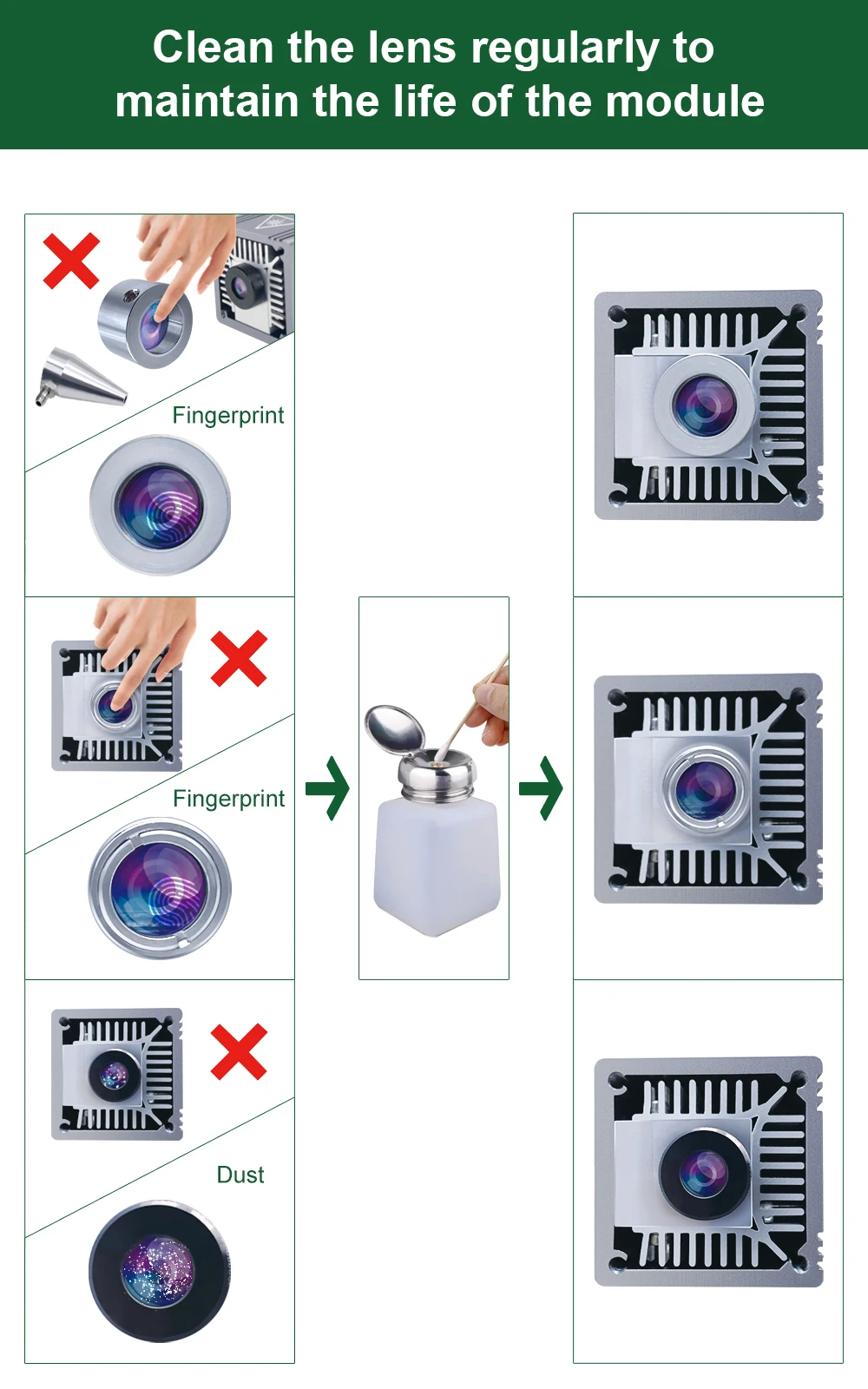 Clean the lens regularly to maintain the life of the module

Fingerprint

Fingerprint

Dust