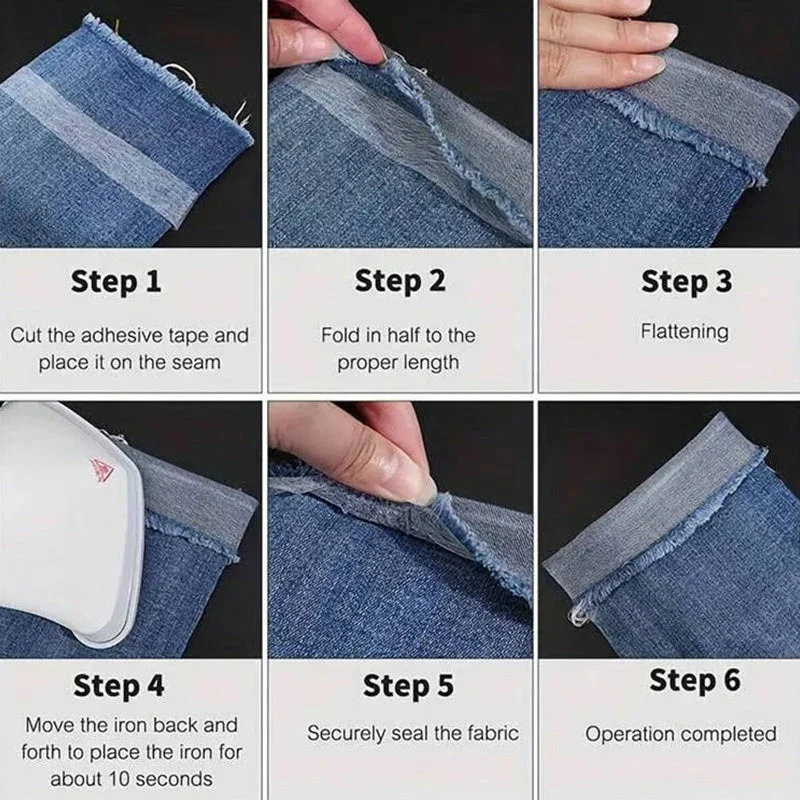 Step 1

Cut the adhesive tape and place it on the seam

Step 2

Fold in half to the proper length

Step 3

Flattening

Step 4

Move the iron back and forth to place the iron for about 10 seconds

Step 5

Securely seal the fabric

Step 6

Operation completed