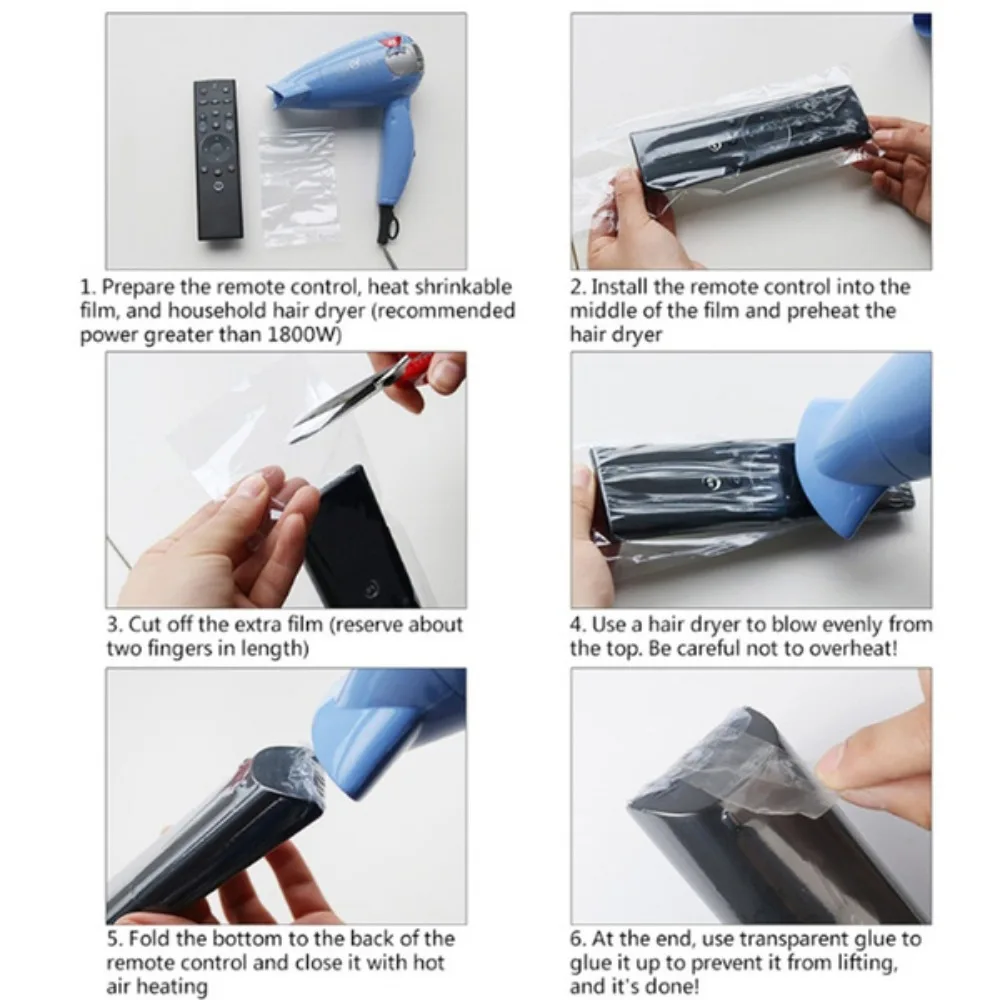 1. Prepare the remote control, heat shrinkable film, and household hair dryer (recommended power greater than 1800W)

2. Install the remote control into the middle of the film and preheat the hair dryer

3. Cut off the extra film (reserve about two fingers in length)

4. Use a hair dryer to blow evenly from the top. Be careful not to overheat!

5. Fold the bottom to the back of the remote control and close it with hot air heating

6. At the end, use transparent glue to glue it up to prevent it from lifting, and it's done!