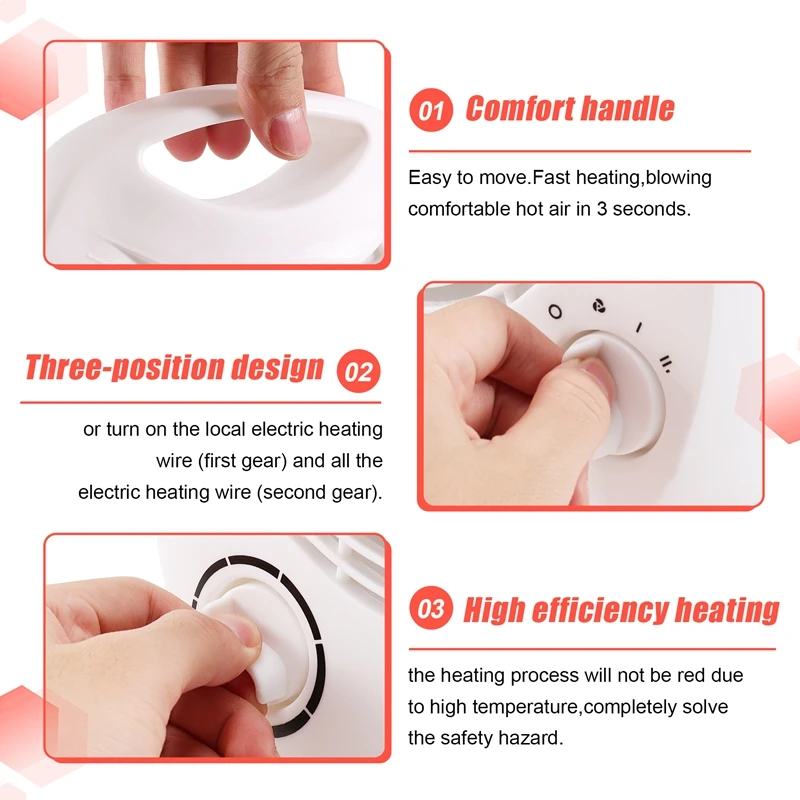 01 Comfort handle

Easy to move.Fast heating,blowing comfortable hot air in 3 seconds.

O I II

Three-position design 02

or turn on the local electric heating wire (first gear) and all the electric heating wire (second gear).

03 High efficiency heating

the heating process will not be red due to high temperature,completely solve the safety hazard.