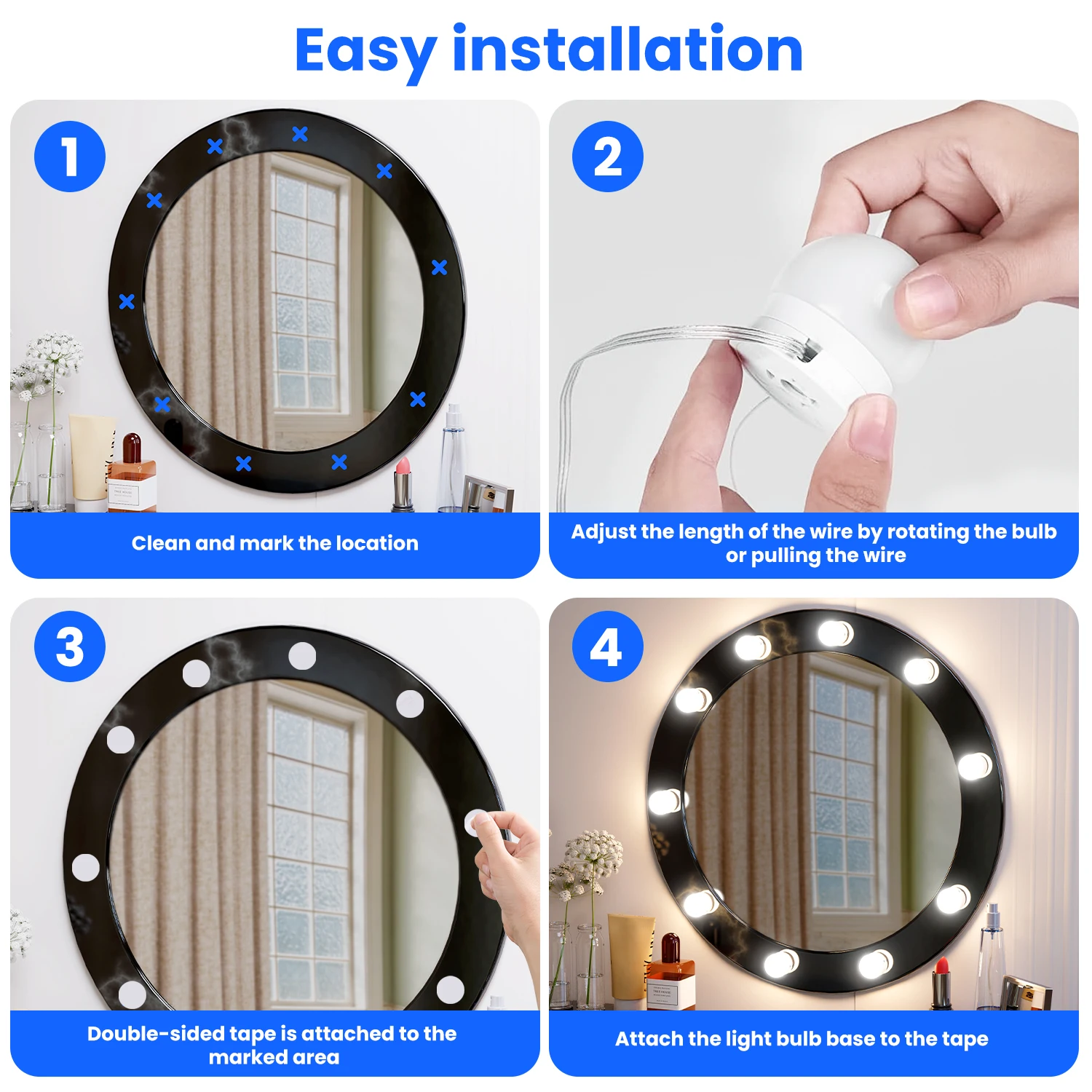 Easy installation

1

Clean and mark the location

2

Adjust the length of the wire by rotating the bulb or pulling the wire

3

Double-sided tape is attached to the marked area

4

Attach the light bulb base to the tape