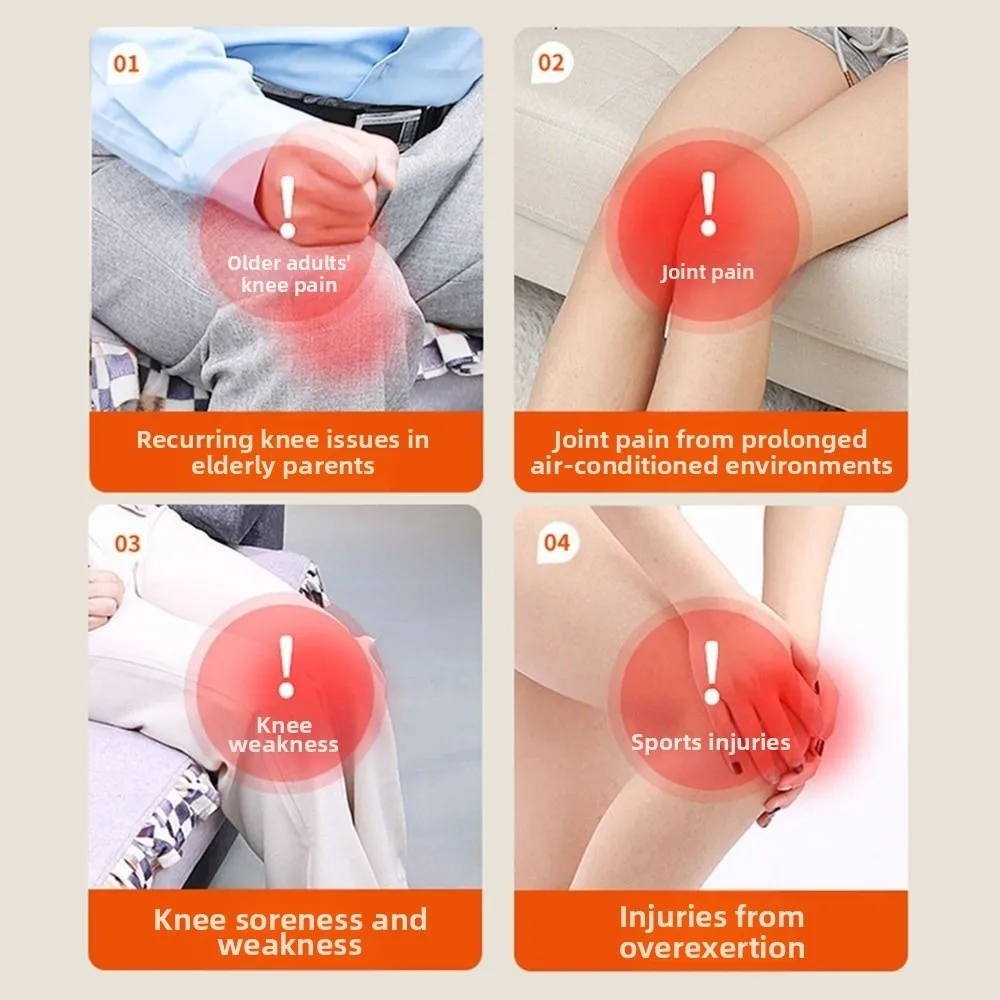 01
!
Older adults' knee pain
Recurring knee issues in elderly parents

02
!
Joint pain
Joint pain from prolonged air-conditioned environments

03
!
Knee weakness
Knee soreness and weakness

04
!
Sports injuries
Injuries from overexertion