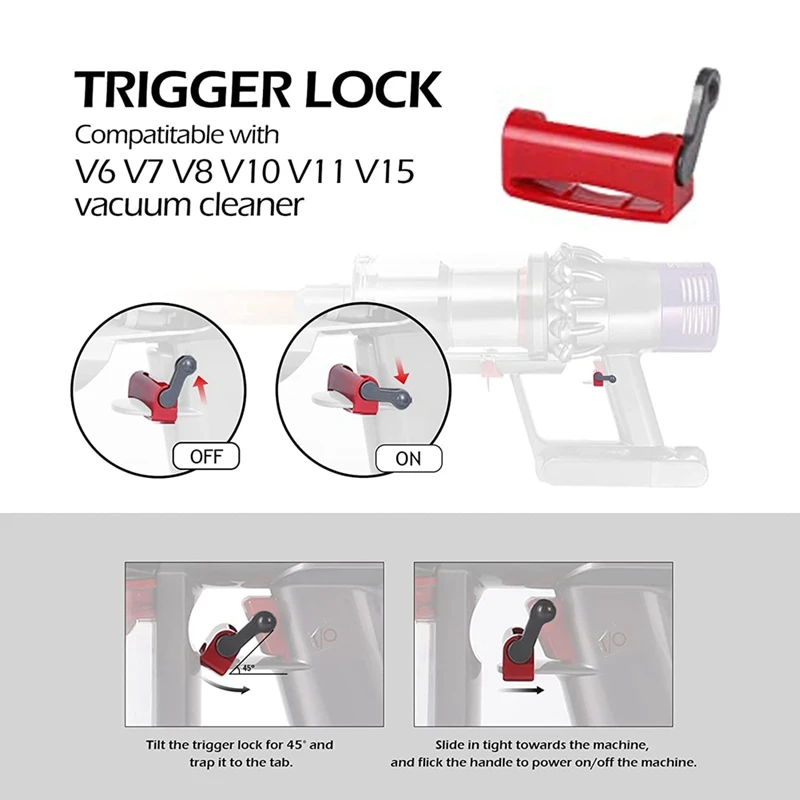 TRIGGER LOCK
Compatitable with
V6 V7 V8 V10 V11 V15
vacuum cleaner

OFF

ON

45°

Tilt the trigger lock for 45° and trap it to the tab.

Slide in tight towards the machine, and flick the handle to power on/off the machine.