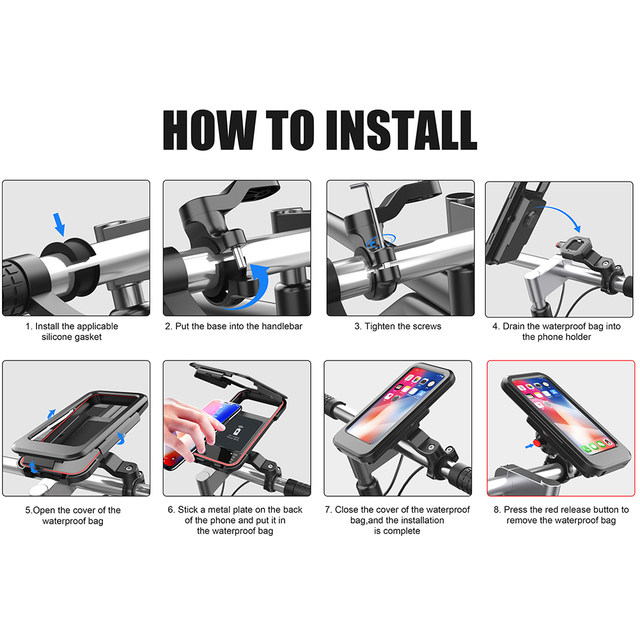 HOW TO INSTALL

1. Install the applicable silicone gasket

2. Put the base into the handlebar

3. Tighten the screws

4. Drain the waterproof bag into the phone holder

5.Open the cover of the waterproof bag

6. Stick a metal plate on the back of the phone and put it in the waterproof bag

7. Close the cover of the waterproof bag,and the installation is complete

8. Press the red release button to remove the waterproof bag