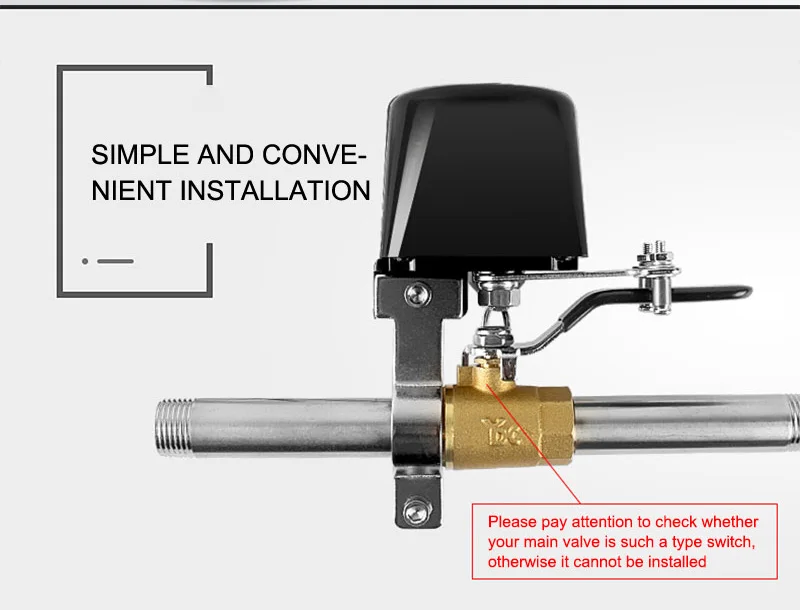 SIMPLE AND CONVENIENT INSTALLATION

Please pay attention to check whether your main valve is such a type switch, otherwise it cannot be installed