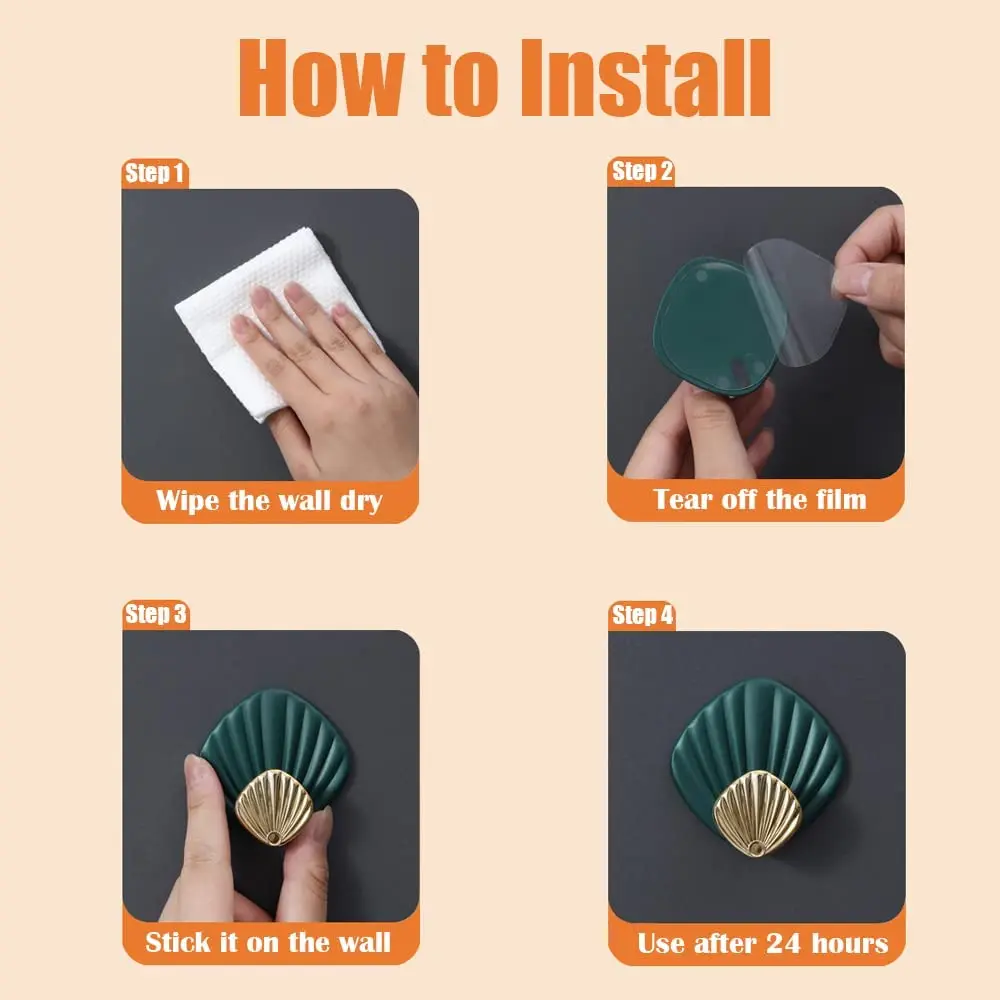 How to Install

Step 1

Wipe the wall dry

Step 2

Tear off the film

Step 3

Stick it on the wall

Step 4

Use after 24 hours