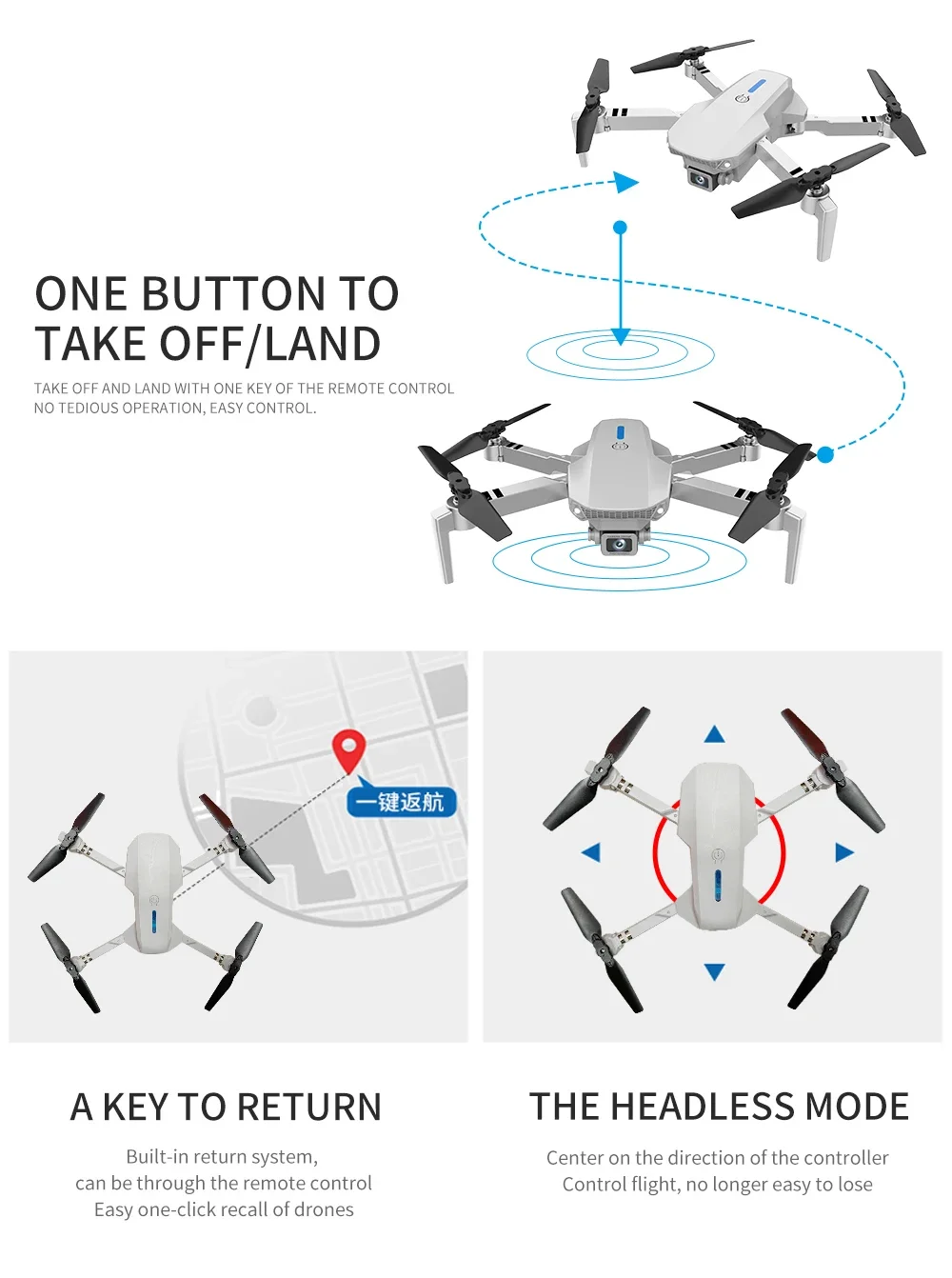 ONE BUTTON TO TAKE OFF/LAND

TAKE OFF AND LAND WITH ONE KEY OF THE REMOTE CONTROL
NO TEDIOUS OPERATION, EASY CONTROL.

一键返航

A KEY TO RETURN

Built-in return system,
can be through the remote control
Easy one-click recall of drones

THE HEADLESS MODE

Center on the direction of the controller
Control flight, no longer easy to lose