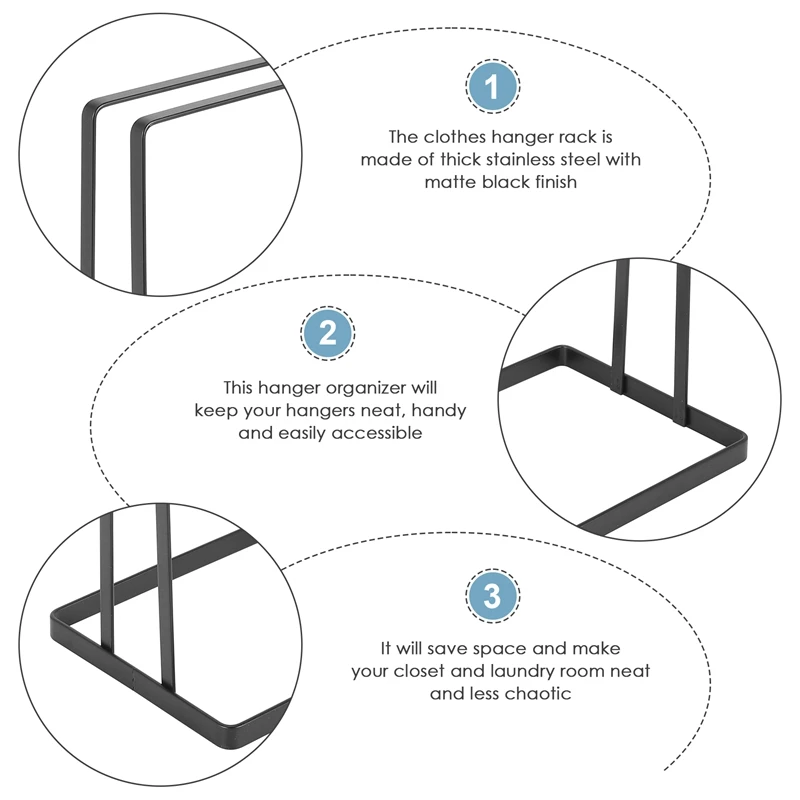 1

The clothes hanger rack is made of thick stainless steel with matte black finish

2

This hanger organizer will keep your hangers neat, handy and easily accessible

3

It will save space and make your closet and laundry room neat and less chaotic