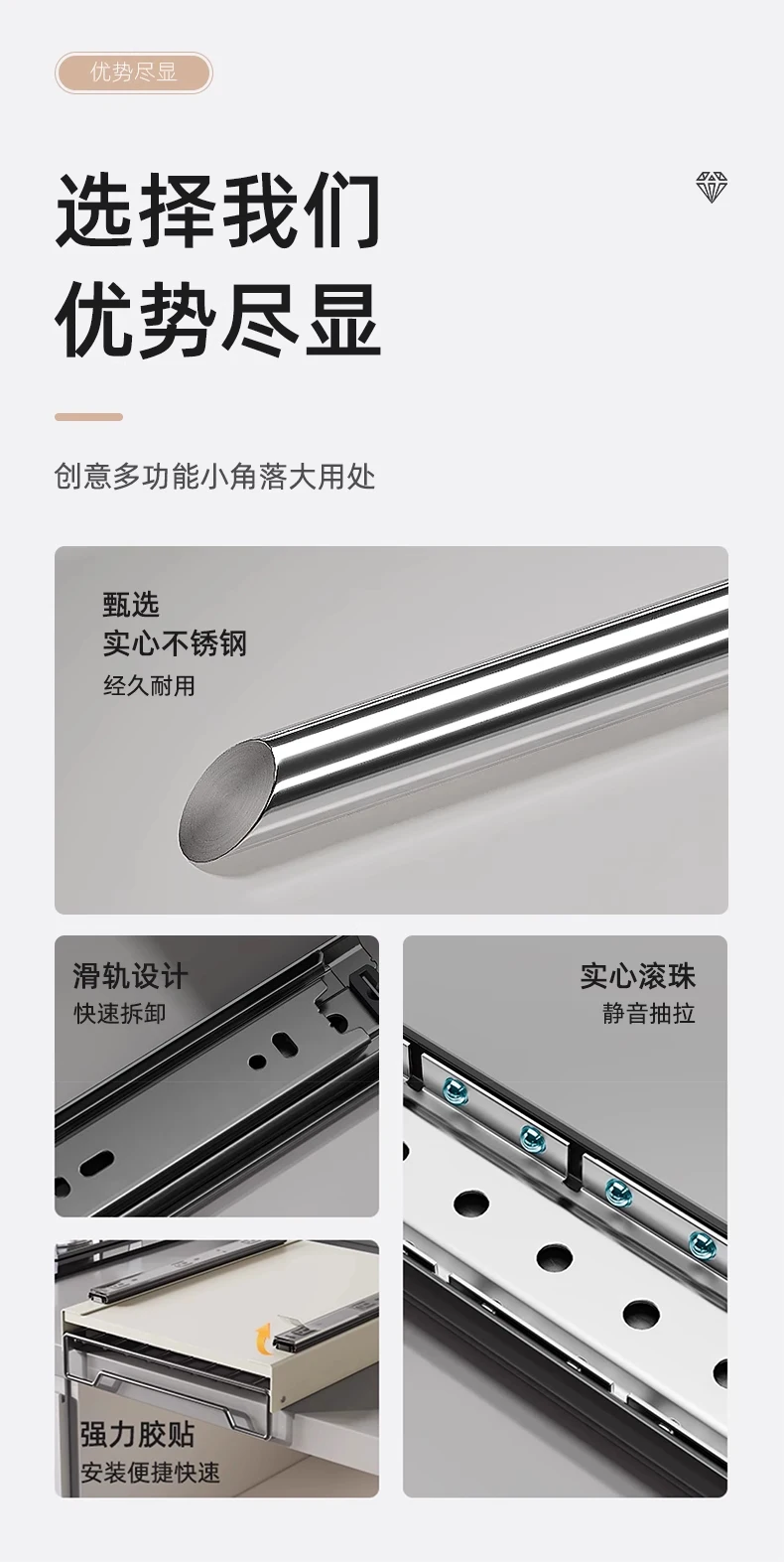 优势尽显

选择我们
优势尽显

创意多功能小角落大用处

甄选
实心不锈钢
经久耐用

滑轨设计
快速拆卸

实心滚珠
静音抽拉

强力胶贴
安装便捷快速