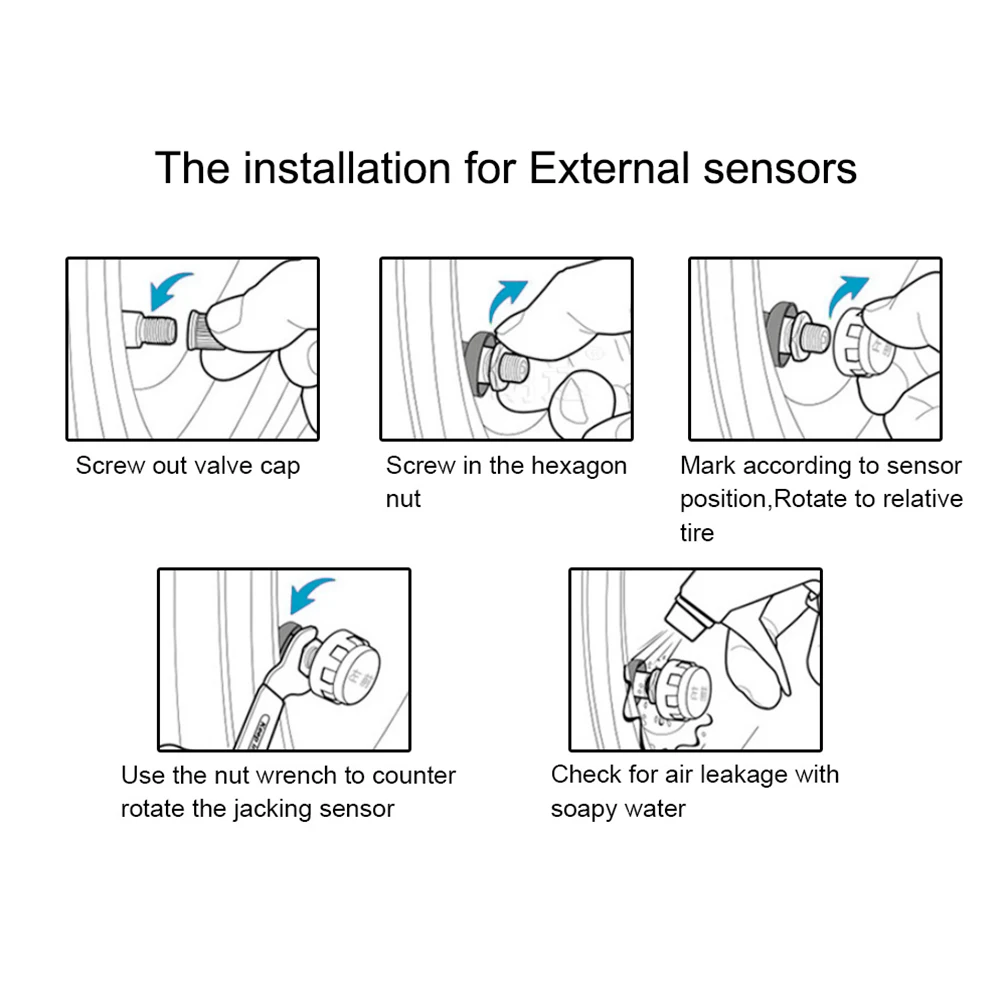 The installation for External sensors

Screw out valve cap

Screw in the hexagon nut

Mark according to sensor position,Rotate to relative tire

Use the nut wrench to counter rotate the jacking sensor

Check for air leakage with soapy water