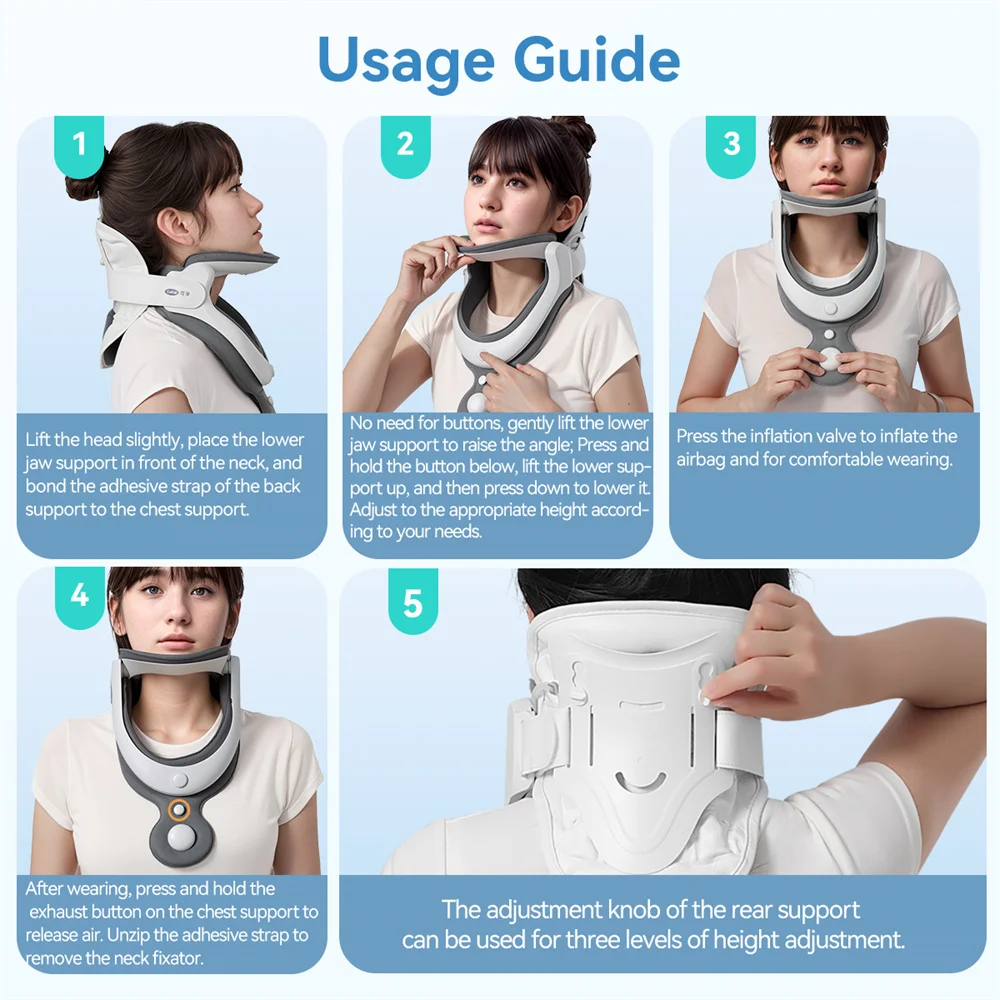 Usage Guide

1

Lift the head slightly, place the lower jaw support in front of the neck, and bond the adhesive strap of the back support to the chest support.

2

No need for buttons, gently lift the lower jaw support to raise the angle; Press and hold the button below, lift the lower support up, and then press down to lower it. Adjust to the appropriate height according to your needs.

3

Press the inflation valve to inflate the airbag and for comfortable wearing.

4

After wearing, press and hold the exhaust button on the chest support to release air. Unzip the adhesive strap to remove the neck fixator.

5

The adjustment knob of the rear support can be used for three levels of height adjustment.