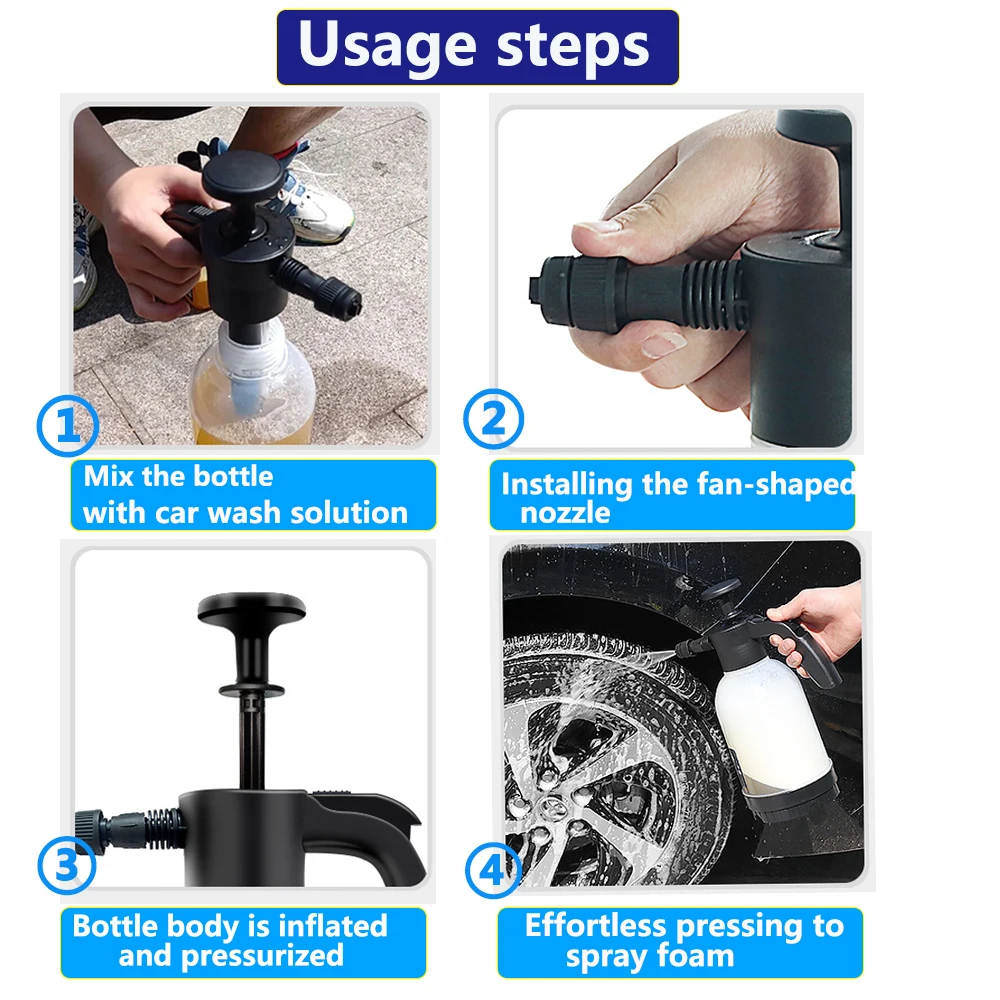 Usage steps

1
Mix the bottle with car wash solution

2
Installing the fan-shaped nozzle

3
Bottle body is inflated and pressurized

4
Effortless pressing to spray foam