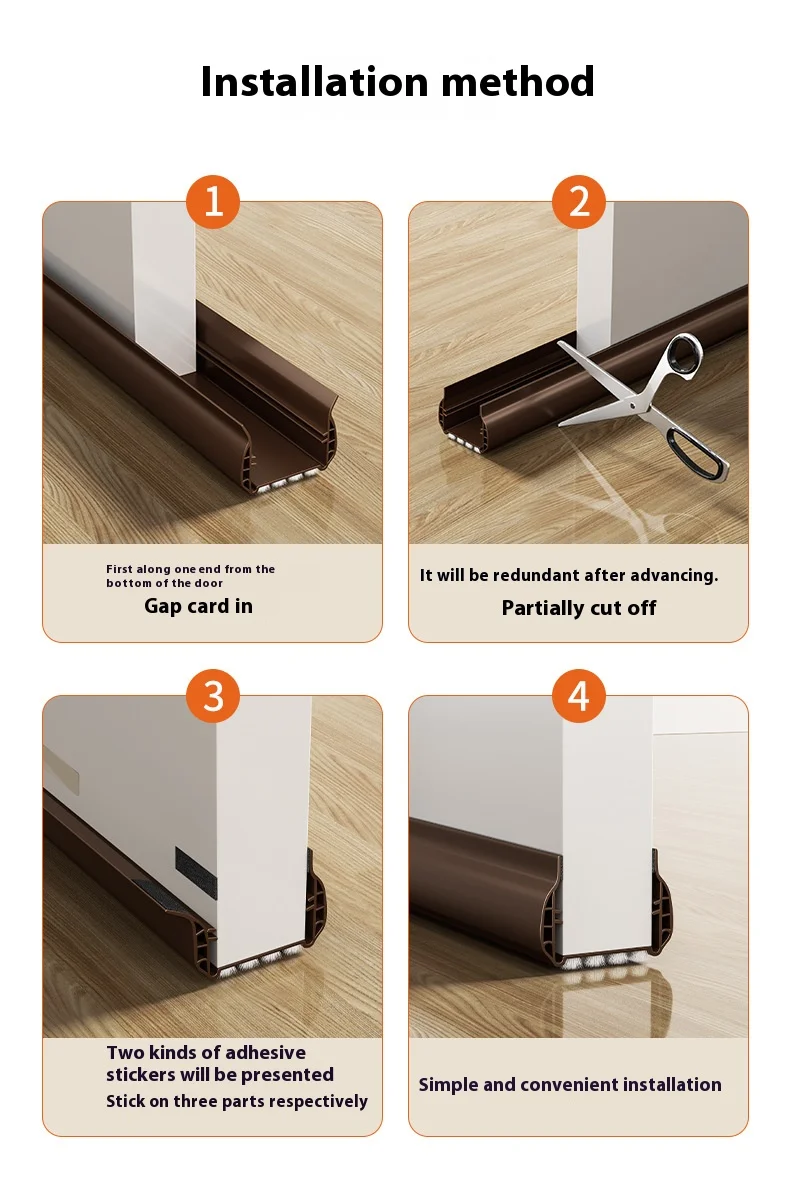 Installation method

1

First along one end from the bottom of the door

Gap card in

2

It will be redundant after advancing.

Partially cut off

3

Two kinds of adhesive stickers will be presented

Stick on three parts respectively

4

Simple and convenient installation