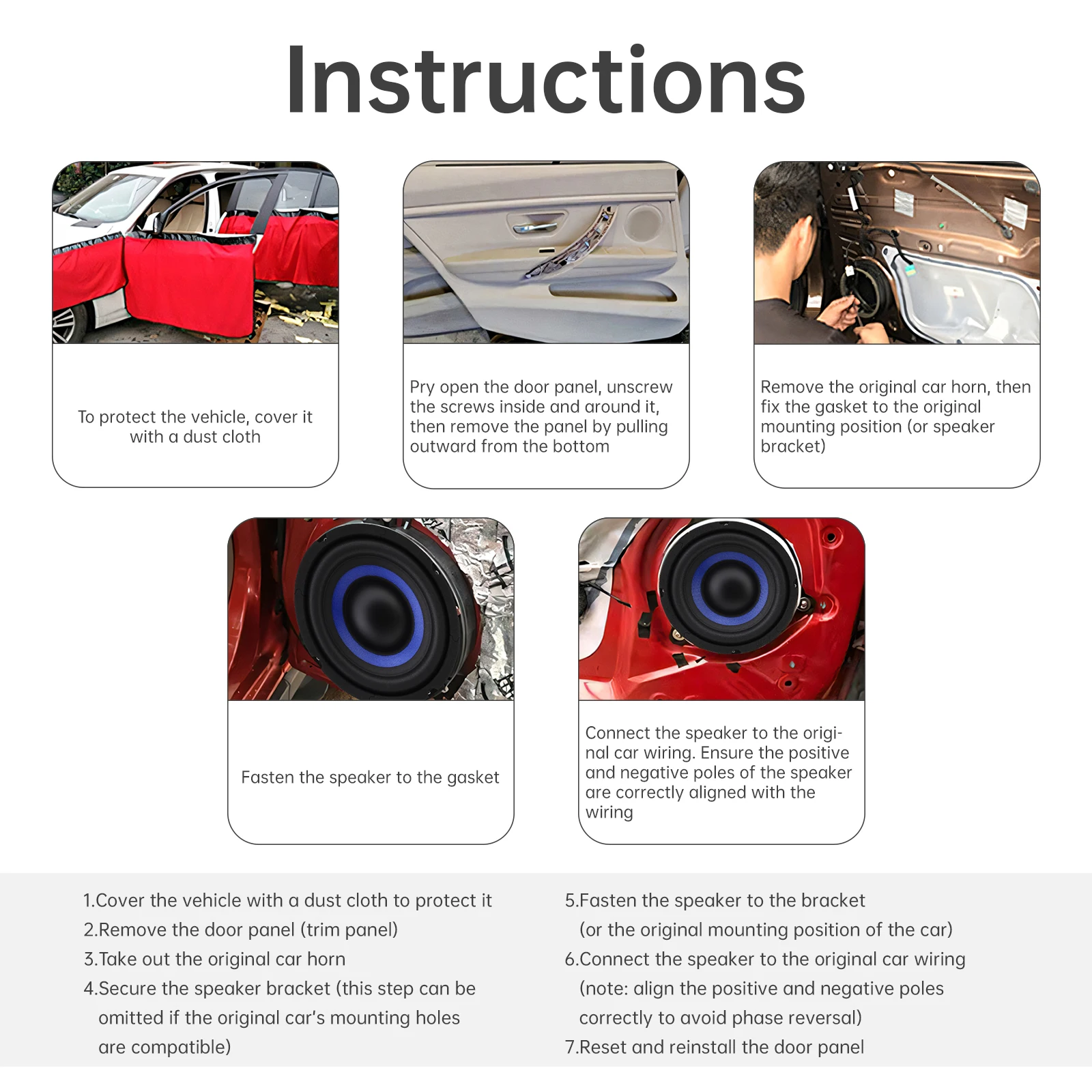 Instructions

To protect the vehicle, cover it with a dust cloth

Pry open the door panel, unscrew the screws inside and around it, then remove the panel by pulling outward from the bottom

Remove the original car horn, then fix the gasket to the original mounting position (or speaker bracket)

Fasten the speaker to the gasket

Connect the speaker to the original car wiring. Ensure the positive and negative poles of the speaker are correctly aligned with the wiring

1.Cover the vehicle with a dust cloth to protect it
2.Remove the door panel (trim panel)
3.Take out the original car horn
4.Secure the speaker bracket (this step can be omitted if the original car's mounting holes are compatible)

5.Fasten the speaker to the bracket (or the original mounting position of the car)
6.Connect the speaker to the original car wiring (note: align the positive and negative poles correctly to avoid phase reversal)
7.Reset and reinstall the door panel