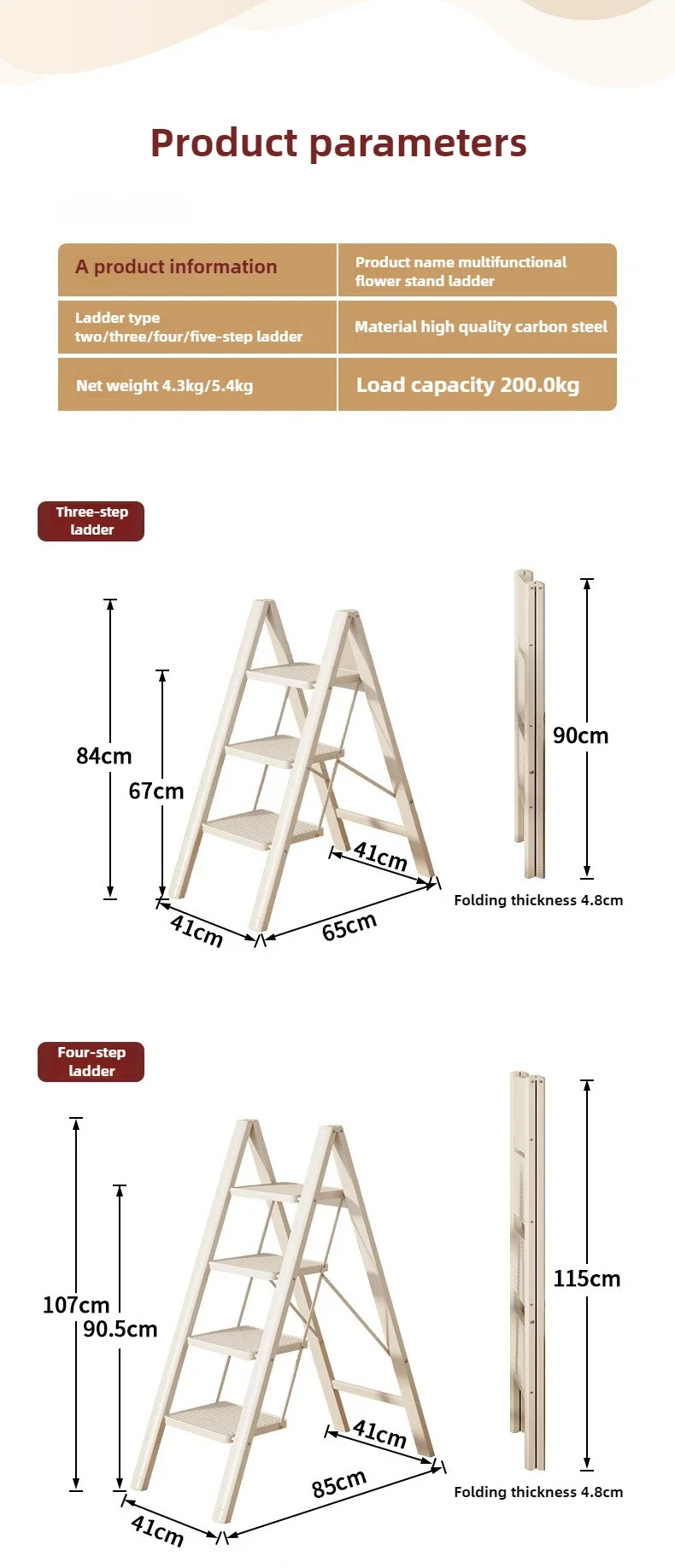 Product parameters

| A product information | Product name multifunctional flower stand ladder |
|---|---|
| Ladder type two/three/four/five-step ladder | Material high quality carbon steel |
| Net weight 4.3kg/5.4kg | Load capacity 200.0kg |

Three-step ladder

84cm
67cm
41cm
41cm
65cm
90cm
Folding thickness 4.8cm

Four-step ladder

107cm
90.5cm
41cm
41cm
85cm
115cm
Folding thickness 4.8cm