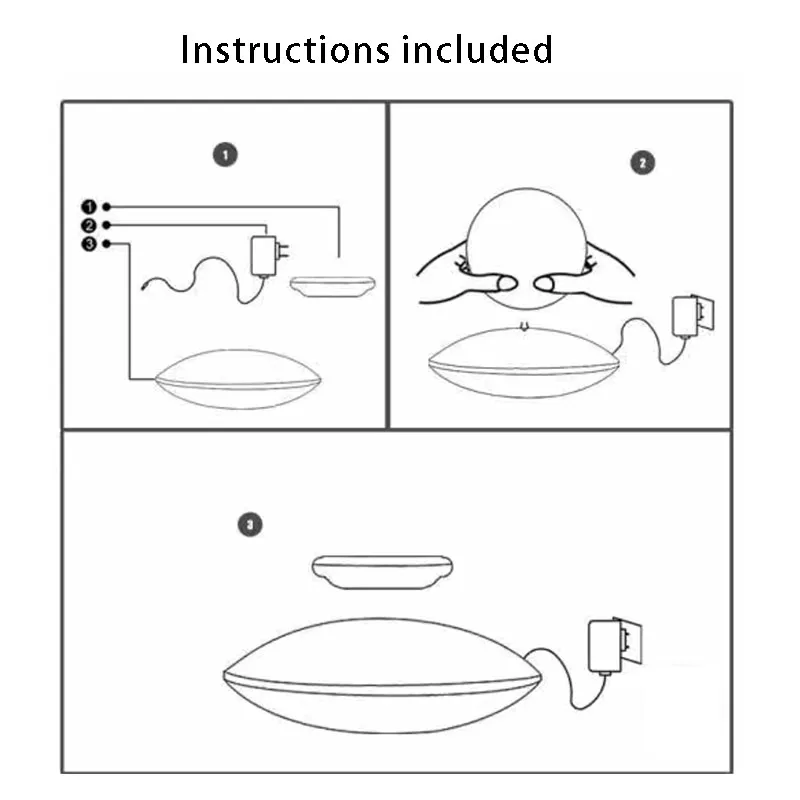 Instructions included

1

1
2
3

2

3