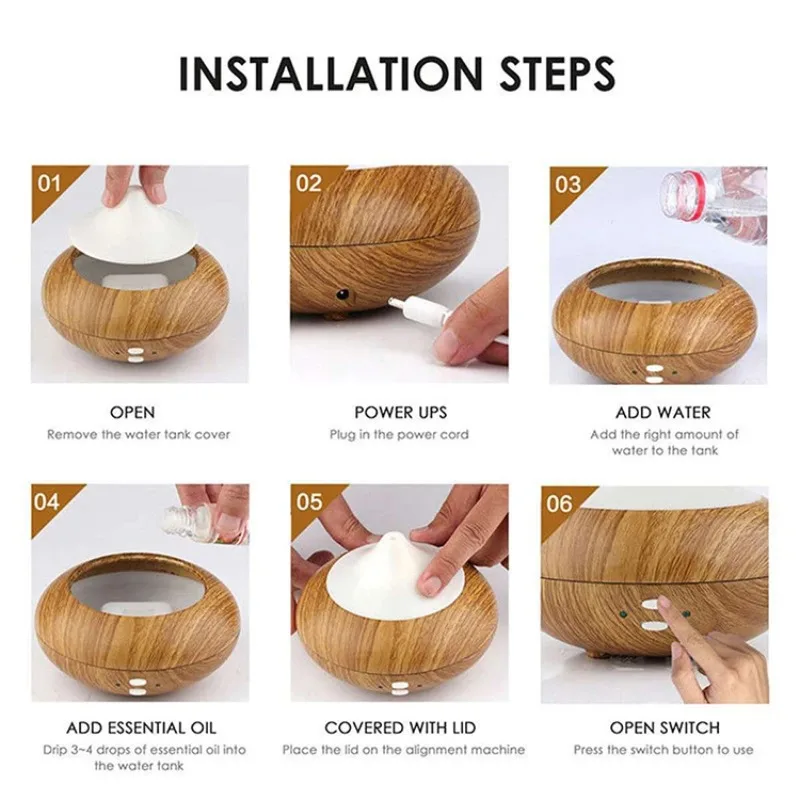 INSTALLATION STEPS

01

OPEN
Remove the water tank cover

02

POWER UPS
Plug in the power cord

03

ADD WATER
Add the right amount of water to the tank

04

ADD ESSENTIAL OIL
Drip 3~4 drops of essential oil into the water tank

05

COVERED WITH LID
Place the lid on the alignment machine

06

OPEN SWITCH
Press the switch button to use