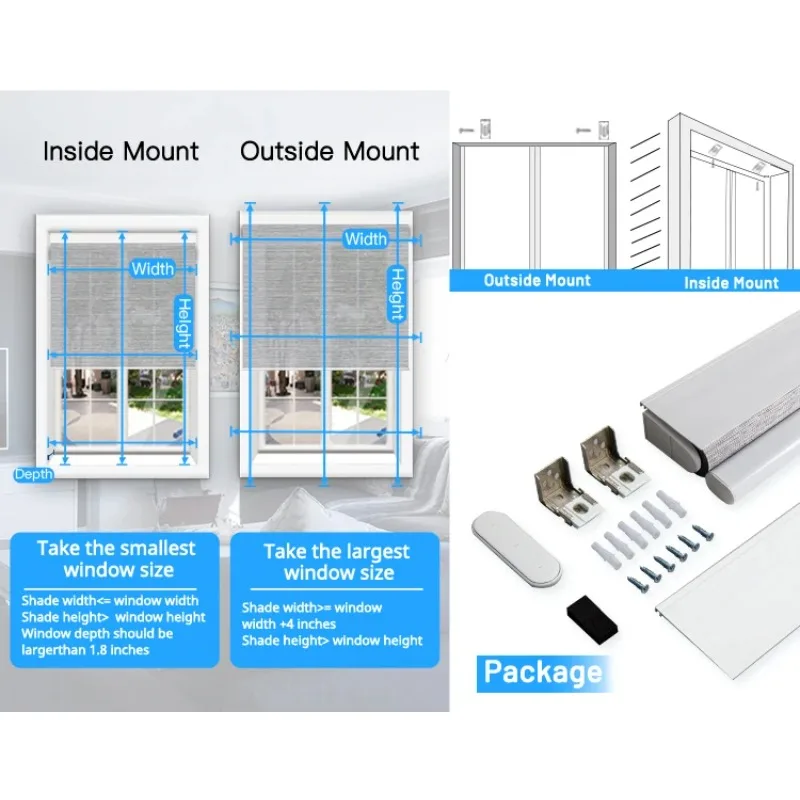 Inside Mount

Outside Mount

Width

Height

Depth

Width

Height

Take the smallest window size

Shade width<= window width
Shade height> window height
Window depth should be largerthan 1.8 inches

Take the largest window size

Shade width>= window width +4 inches
Shade height> window height

Outside Mount

Inside Mount

Package