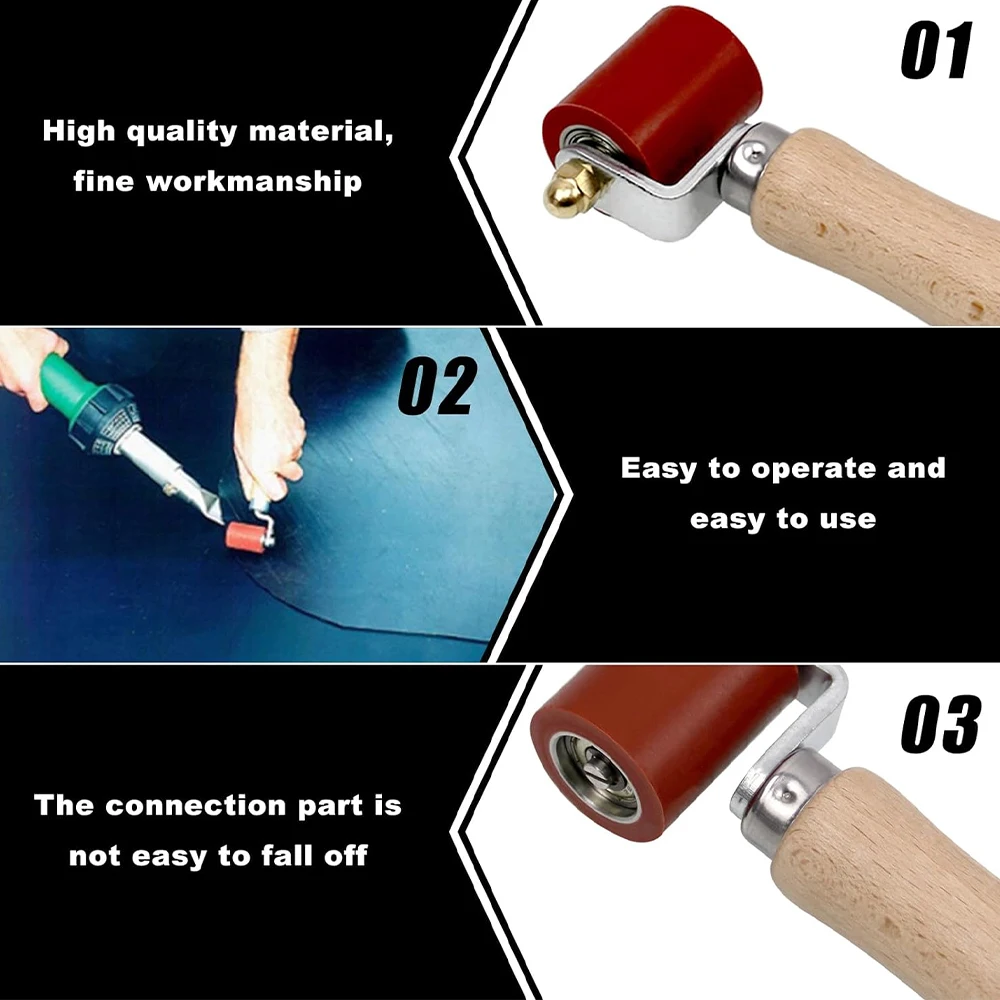 High quality material, fine workmanship

01

02

Easy to operate and easy to use

The connection part is not easy to fall off

03