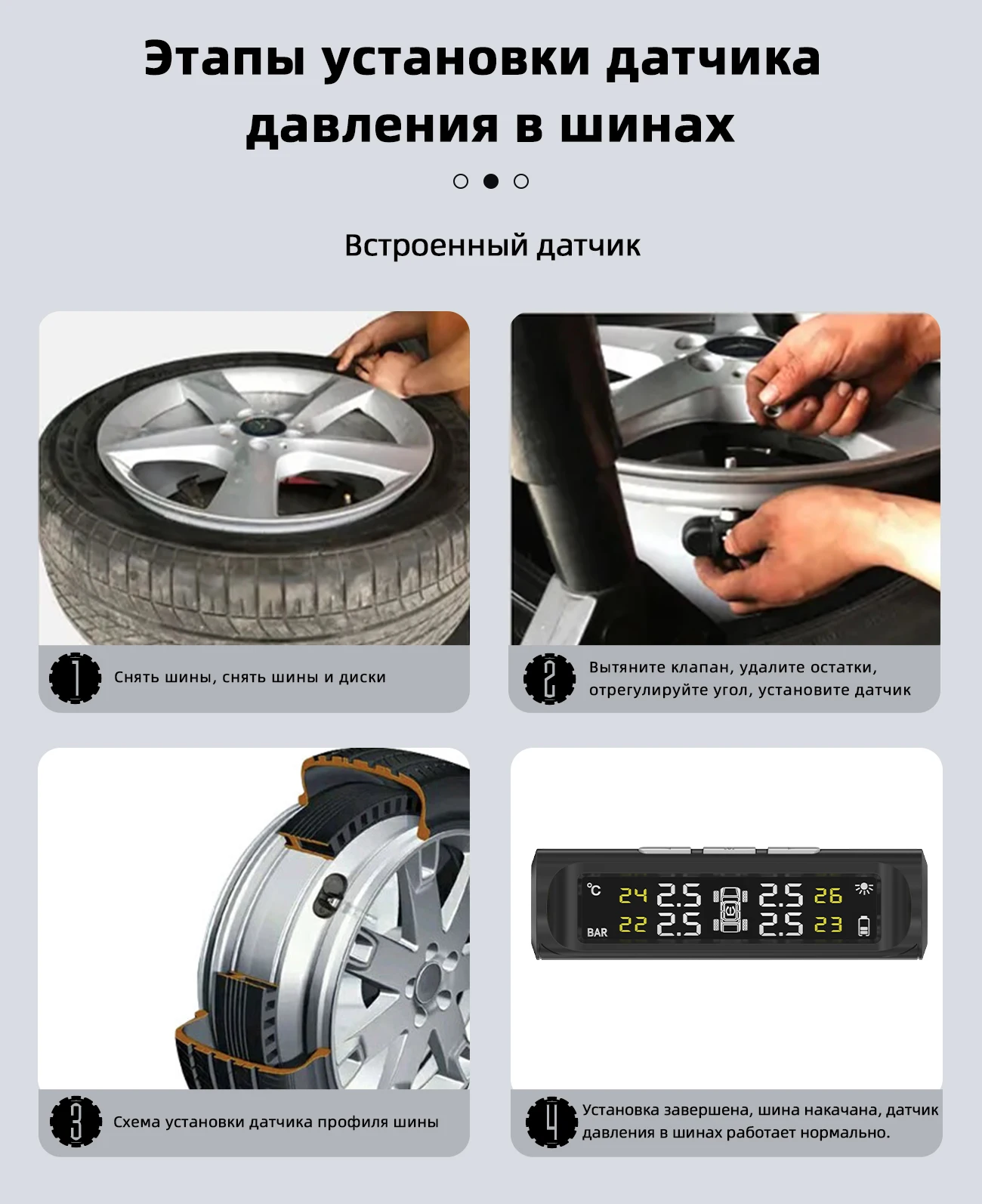 Этапы установки датчика давления в шинах

Встроенный датчик

1 Снять шины, снять шины и диски

2 Вытяните клапан, удалите остатки, отрегулируйте угол, установите датчик

°C 24 2.5 2.5 26
BAR 22 2.5 2.5 23

3 Схема установки датчика профиля шины

4 Установка завершена, шина накачана, датчик давления в шинах работает нормально.