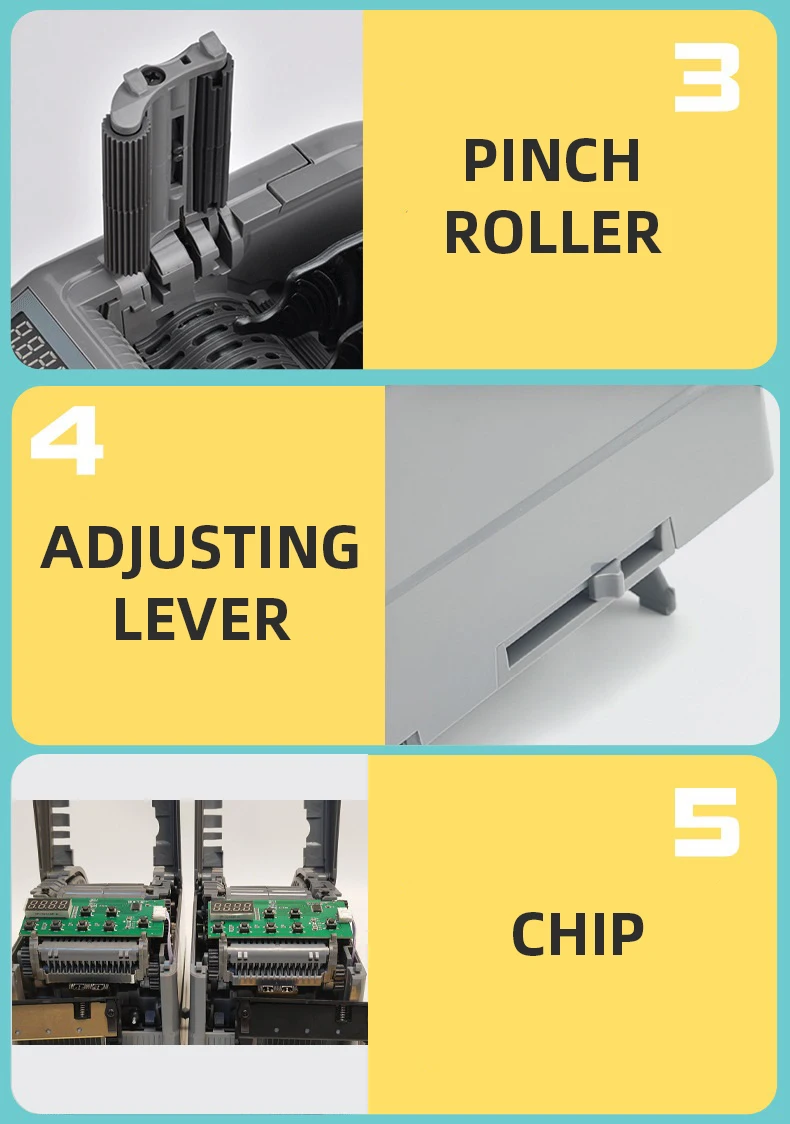 3

PINCH ROLLER

4

ADJUSTING LEVER

5

CHIP