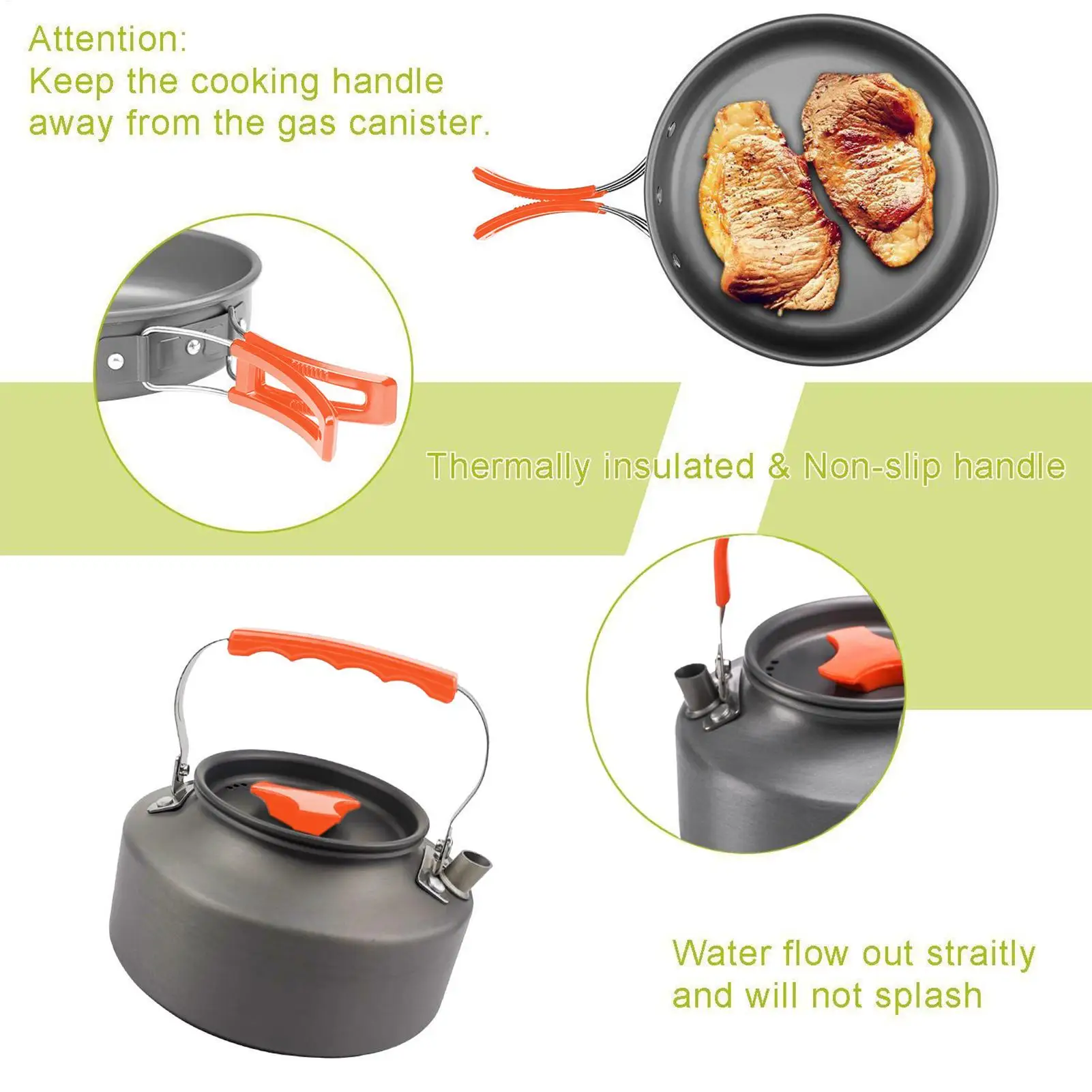 Attention:
Keep the cooking handle away from the gas canister.

Thermally insulated & Non-slip handle

Water flow out straitly and will not splash