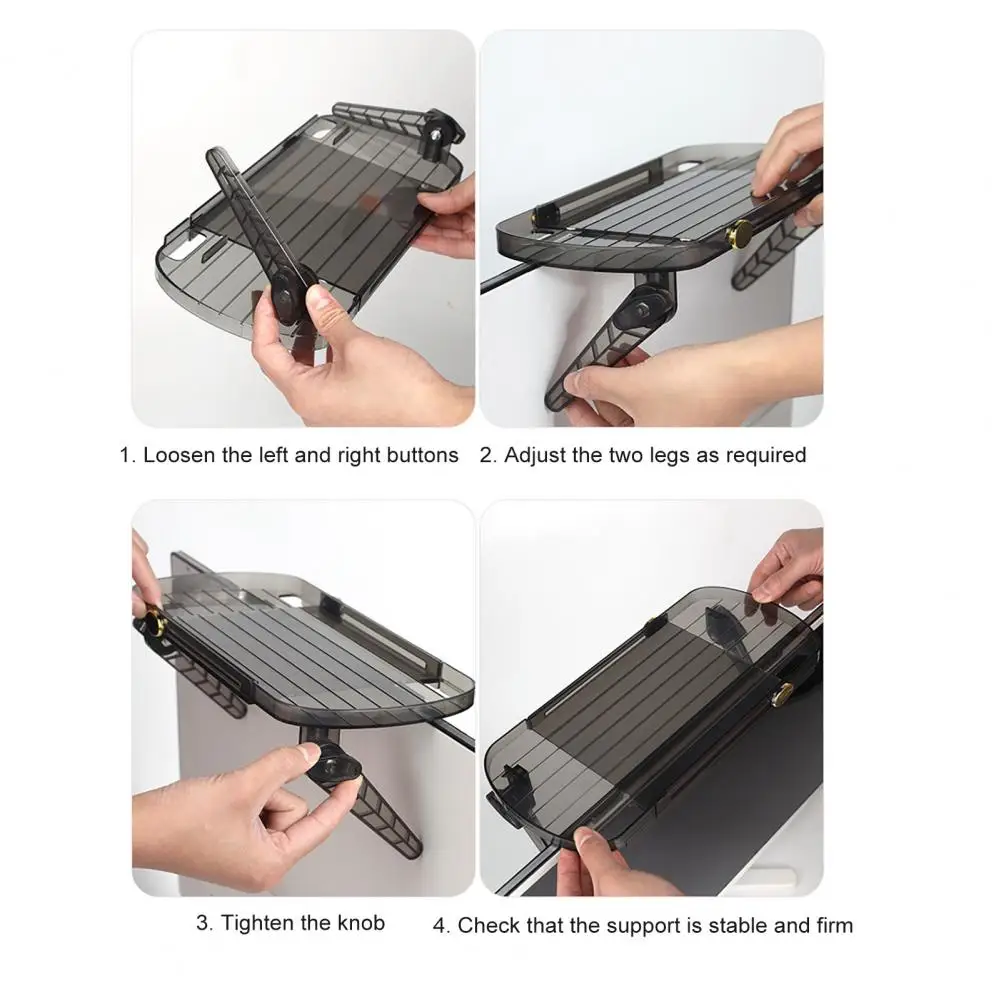 1. Loosen the left and right buttons

2. Adjust the two legs as required

3. Tighten the knob

4. Check that the support is stable and firm