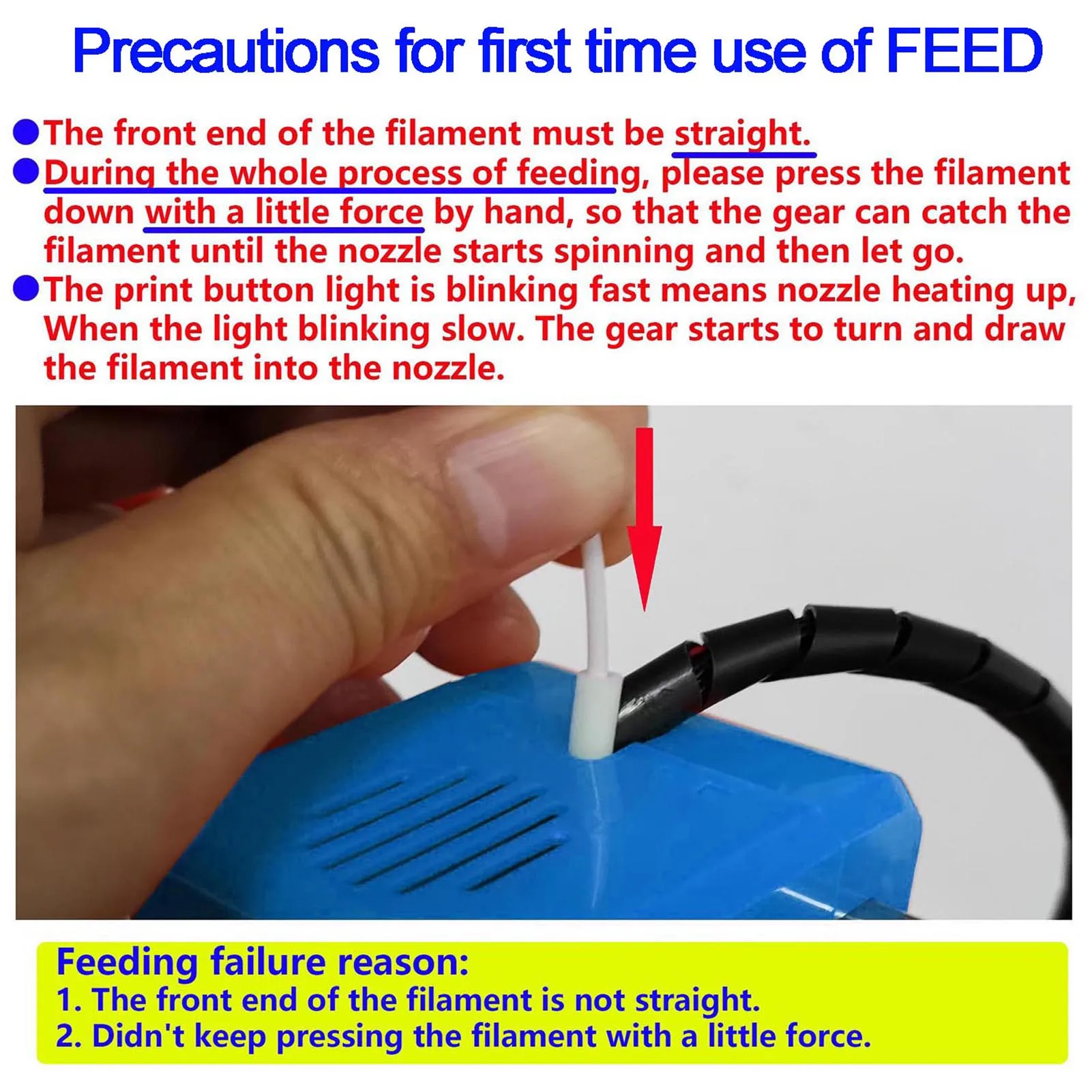 Precautions for first time use of FEED

●The front end of the filament must be straight.
●During the whole process of feeding, please press the filament down with a little force by hand, so that the gear can catch the filament until the nozzle starts spinning and then let go.
●The print button light is blinking fast means nozzle heating up, When the light blinking slow. The gear starts to turn and draw the filament into the nozzle.

Feeding failure reason:
1. The front end of the filament is not straight.
2. Didn't keep pressing the filament with a little force.