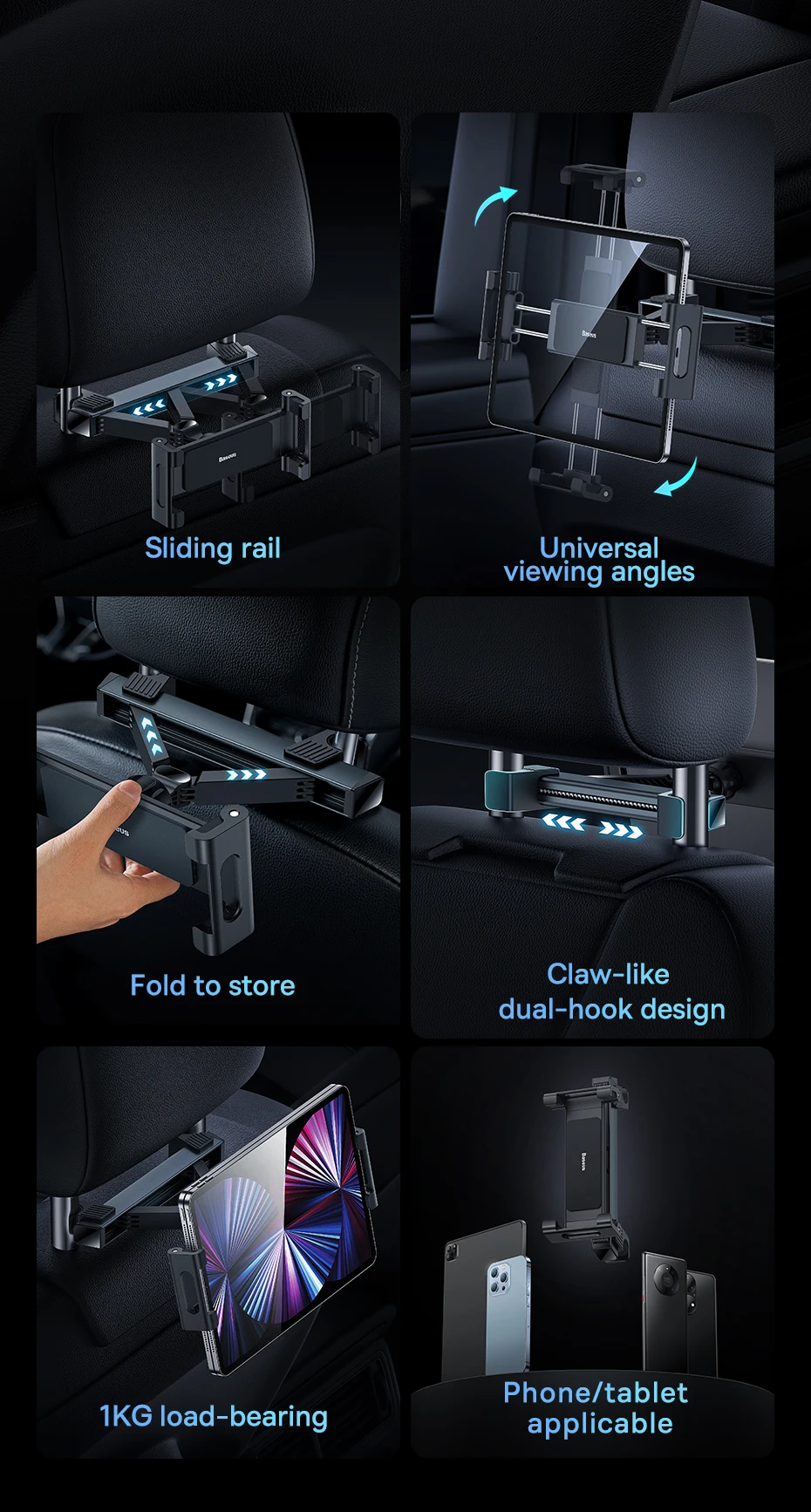 Baseus

Sliding rail

Baseus

Universal viewing angles

Baseus

Fold to store

Claw-like dual-hook design

1KG load-bearing

Baseus

Phone/tablet applicable