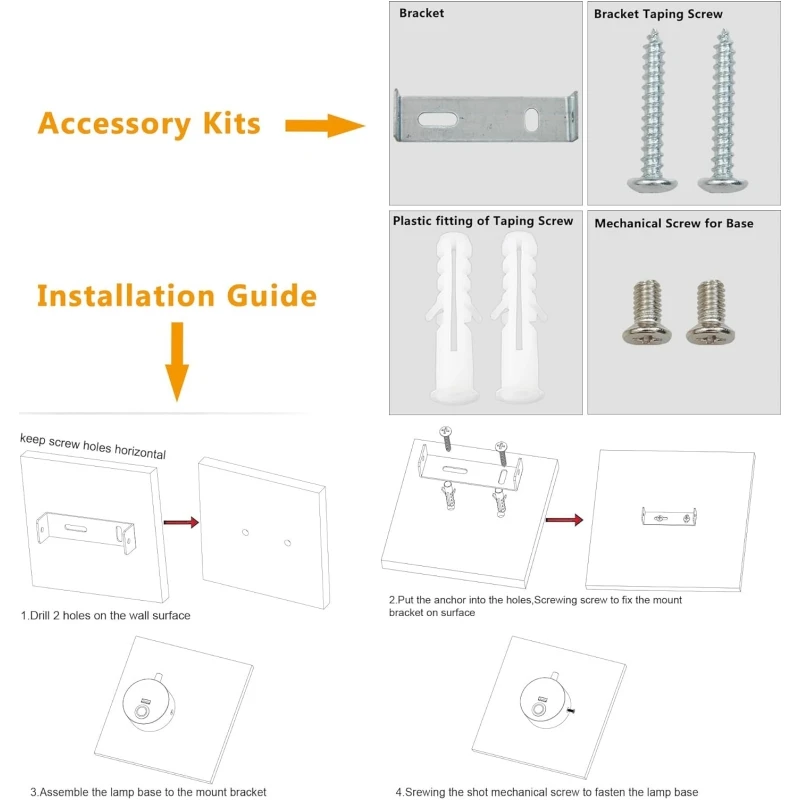 Accessory Kits

Bracket

Bracket Taping Screw

Plastic fitting of Taping Screw

Mechanical Screw for Base

Installation Guide

keep screw holes horizontal

1.Drill 2 holes on the wall surface

2.Put the anchor into the holes,Screwing screw to fix the mount bracket on surface

3.Assemble the lamp base to the mount bracket

4.Srewing the shot mechanical screw to fasten the lamp base