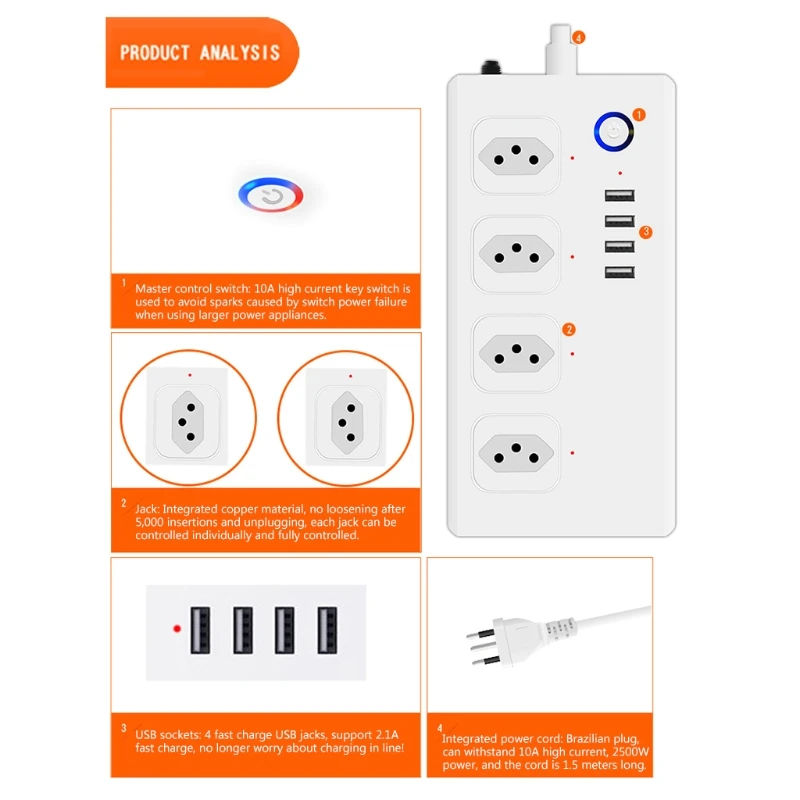 PRODUCT ANALYSIS

4

1

3

2

1 Master control switch: 10A high current key switch is used to avoid sparks caused by switch power failure when using larger power appliances.

2 Jack: Integrated copper material, no loosening after 5,000 insertions and unplugging, each jack can be controlled individually and fully controlled.

3 USB sockets: 4 fast charge USB jacks, support 2.1A fast charge, no longer worry about charging in line!

4 Integrated power cord: Brazilian plug, can withstand 10A high current, 2500W power, and the cord is 1.5 meters long.