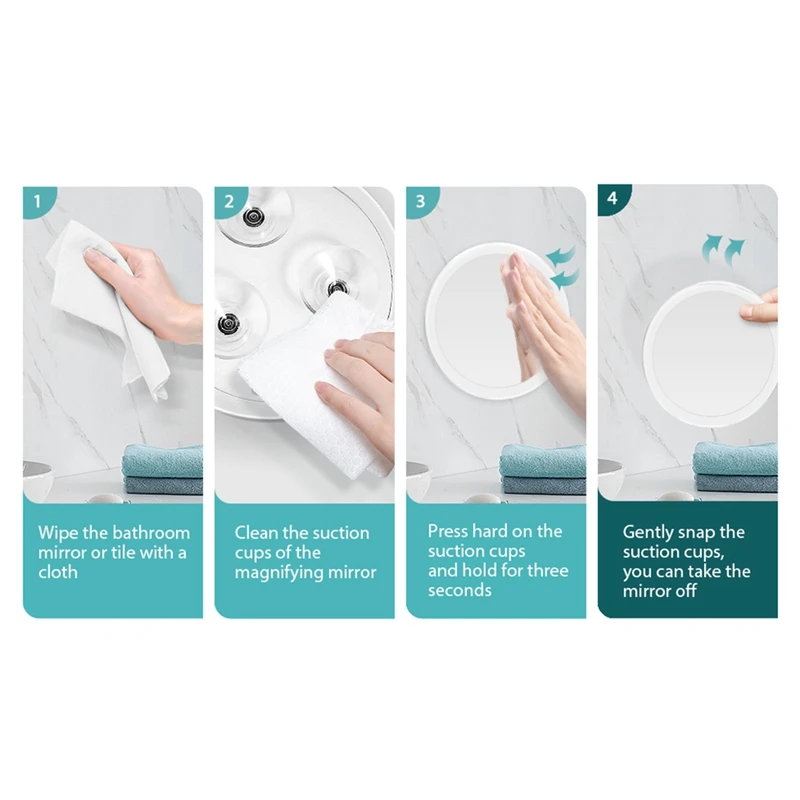 1

Wipe the bathroom mirror or tile with a cloth

2

Clean the suction cups of the magnifying mirror

3

Press hard on the suction cups and hold for three seconds

4

Gently snap the suction cups, you can take the mirror off