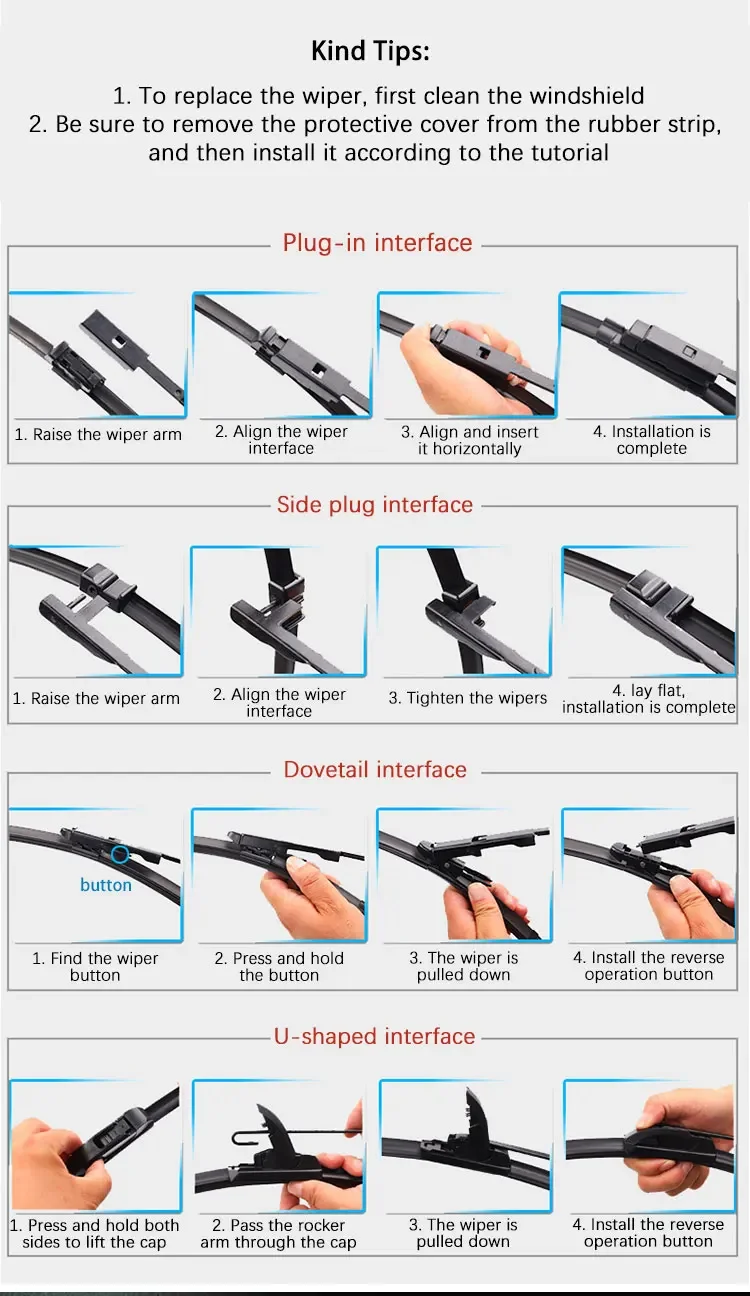 Kind Tips:

1. To replace the wiper, first clean the windshield
2. Be sure to remove the protective cover from the rubber strip, and then install it according to the tutorial

Plug-in interface

1. Raise the wiper arm
2. Align the wiper interface
3. Align and insert it horizontally
4. Installation is complete

Side plug interface

1. Raise the wiper arm
2. Align the wiper interface
3. Tighten the wipers
4. lay flat, installation is complete

Dovetail interface

button

1. Find the wiper button
2. Press and hold the button
3. The wiper is pulled down
4. Install the reverse operation button

U-shaped interface

1. Press and hold both sides to lift the cap
2. Pass the rocker arm through the cap
3. The wiper is pulled down
4. Install the reverse operation button