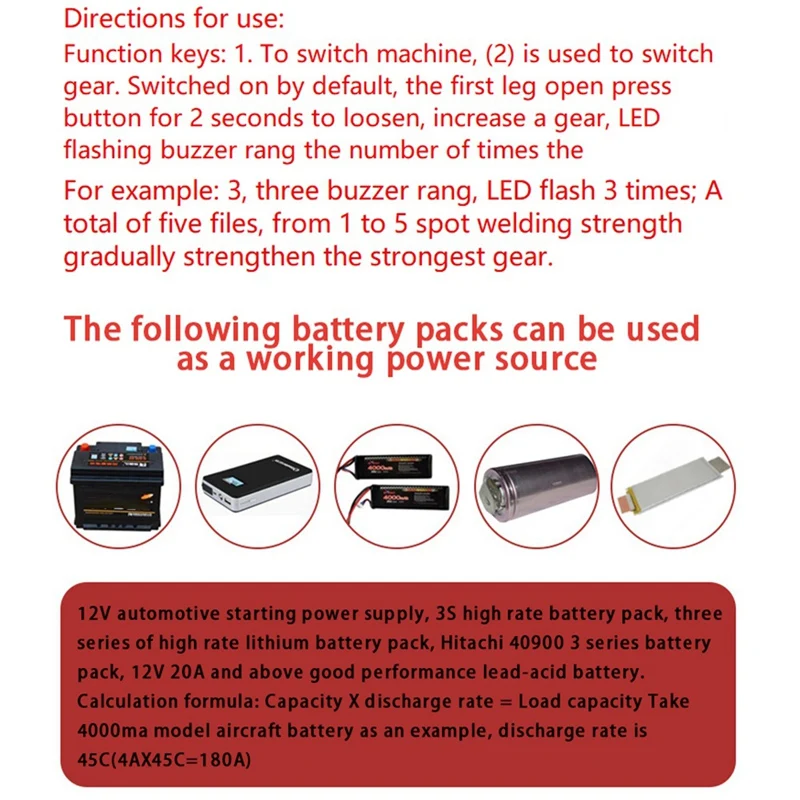 Directions for use:
Function keys: 1. To switch machine, (2) is used to switch gear. Switched on by default, the first leg open press button for 2 seconds to loosen, increase a gear, LED flashing buzzer rang the number of times the

For example: 3, three buzzer rang, LED flash 3 times; A total of five files, from 1 to 5 spot welding strength gradually strengthen the strongest gear.

The following battery packs can be used as a working power source

4000mAh

4000mAh

12V automotive starting power supply, 3S high rate battery pack, three series of high rate lithium battery pack, Hitachi 40900 3 series battery pack, 12V 20A and above good performance lead-acid battery. Calculation formula: Capacity X discharge rate = Load capacity Take 4000ma model aircraft battery as an example, discharge rate is 45C(4AX45C=180A)