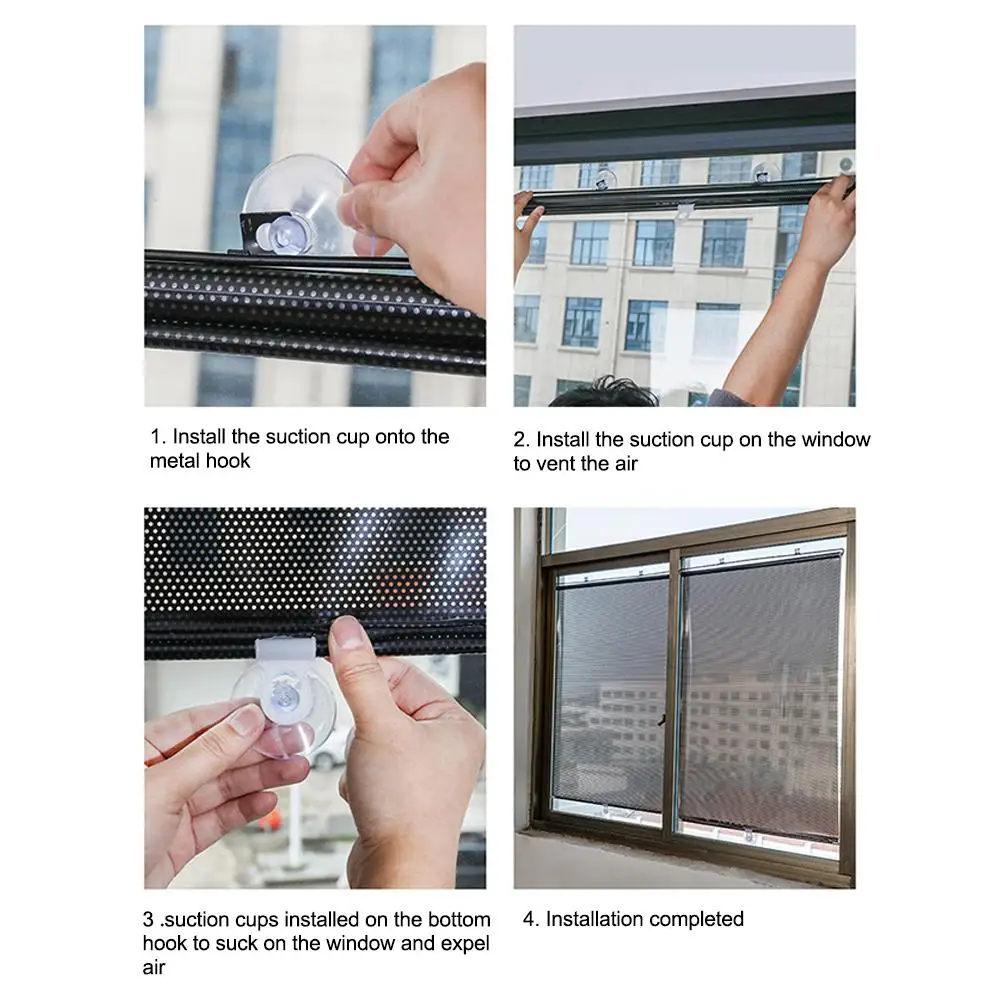 1. Install the suction cup onto the metal hook

2. Install the suction cup on the window to vent the air

3 .suction cups installed on the bottom hook to suck on the window and expel air

4. Installation completed