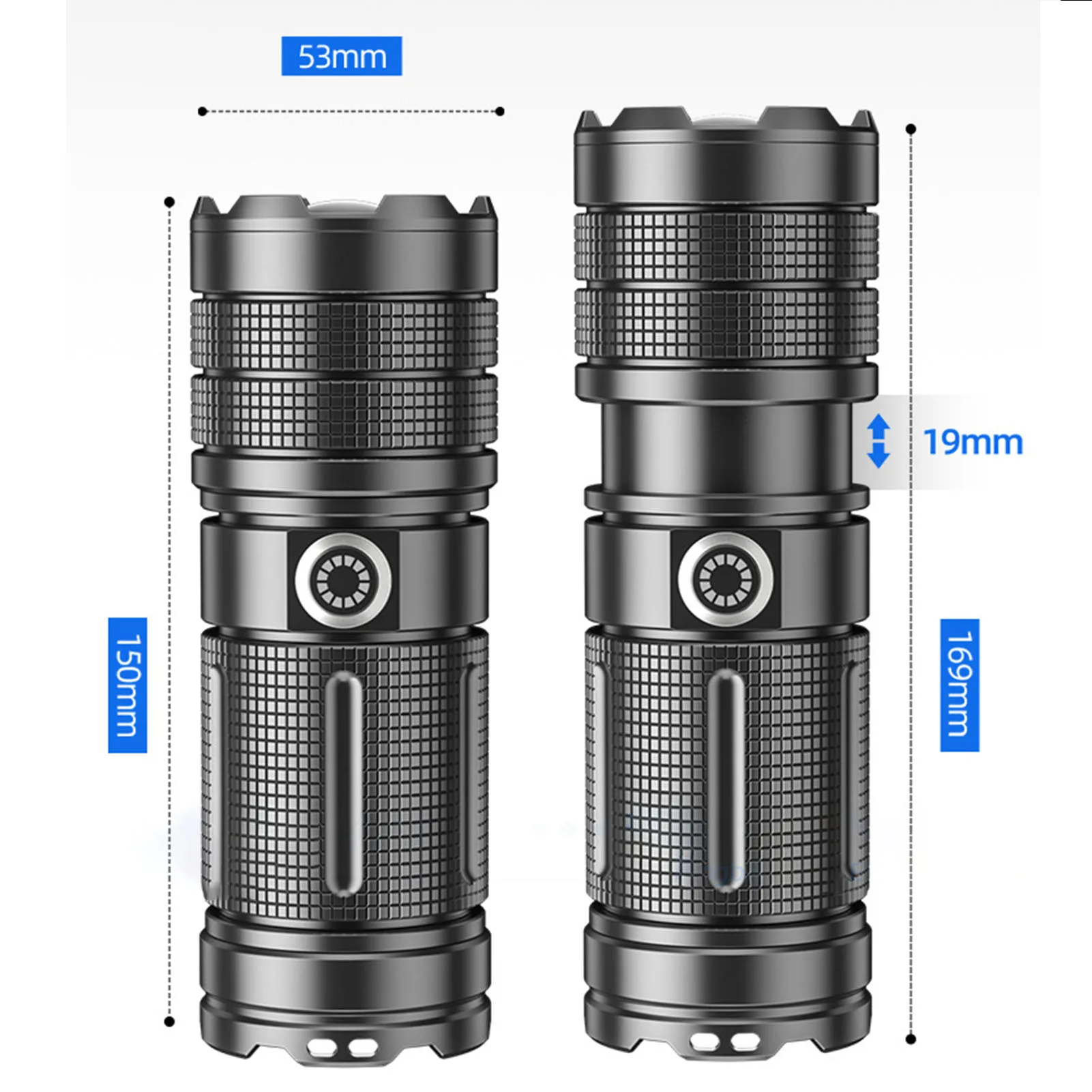 53mm

150mm

19mm

169mm